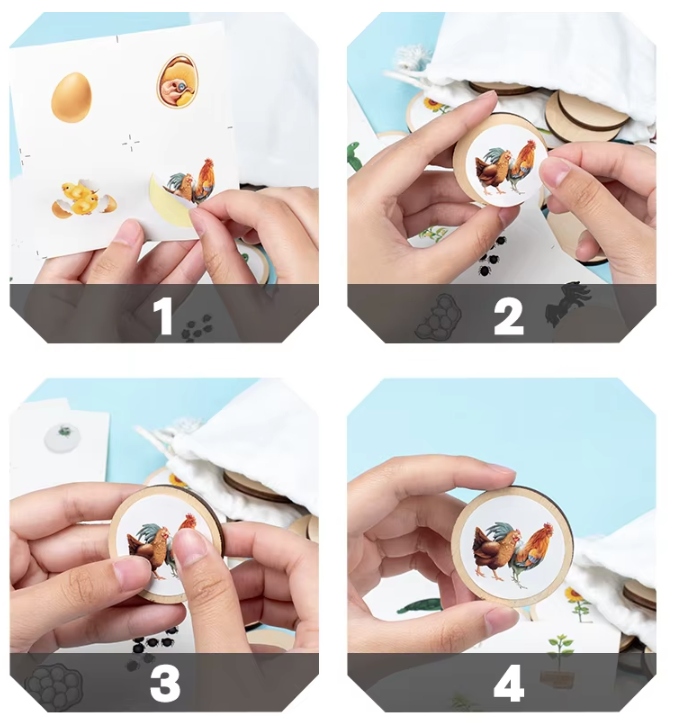 1

2

3

4