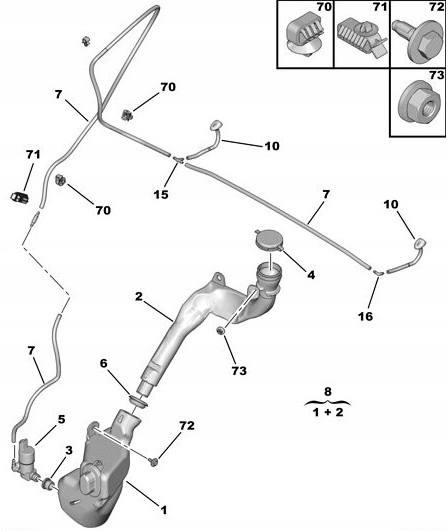 70
71
72
73
7
70
10
71
15
70
7
10
4
2
16
73
7
6
8
1 + 2
5
72
3
1