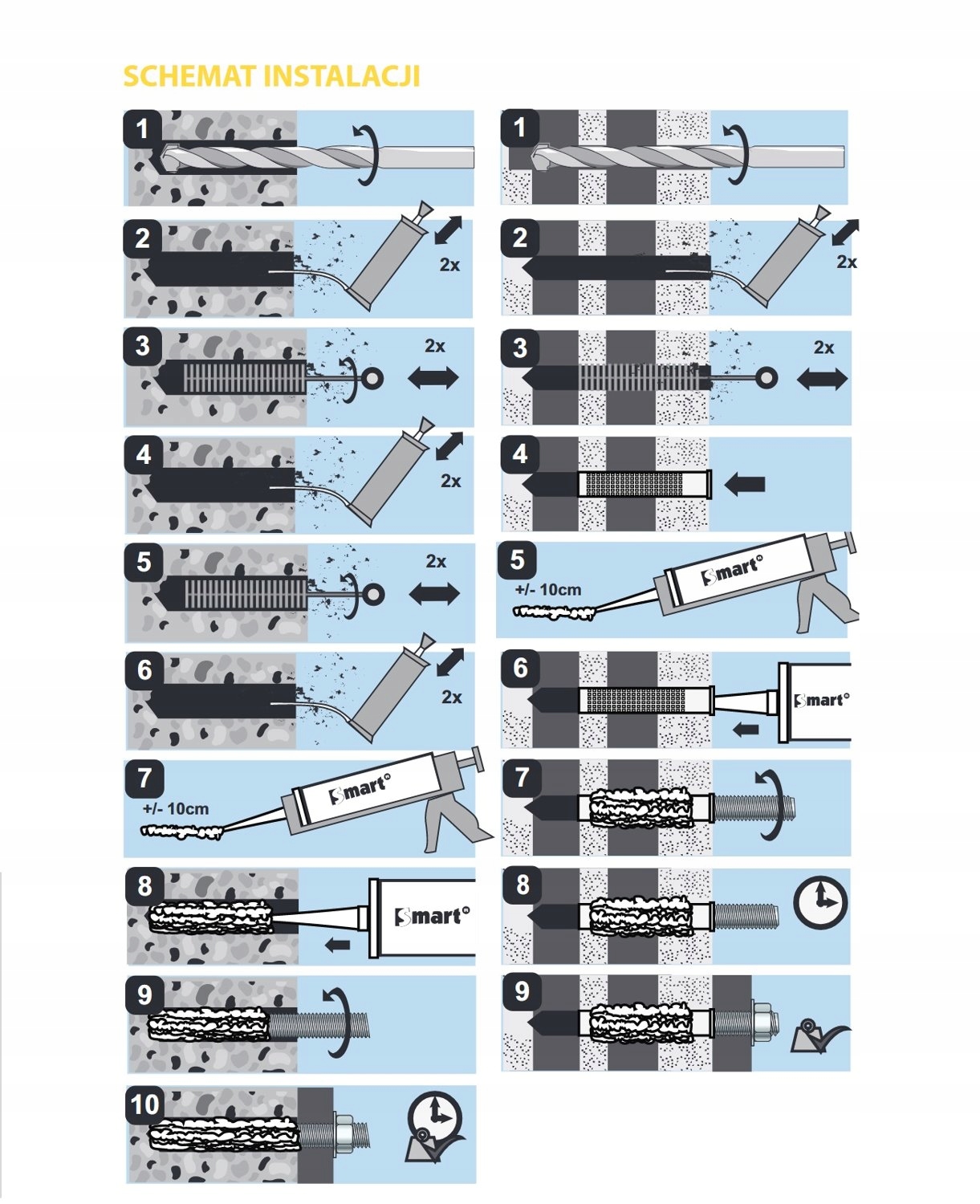 SCHEMAT INSTALACJI

1

2
2x

3
2x

4
2x

5
2x

6
2x

7
+/- 10cm
Smart

8
Smart

9

10

1

2
2x

3
2x

4

5
+/- 10cm
Smart

6
Smart

7

8

9