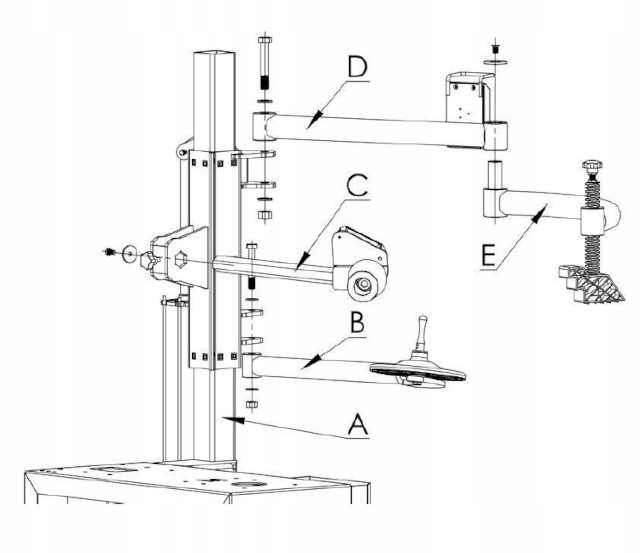 D
C
E
B
A