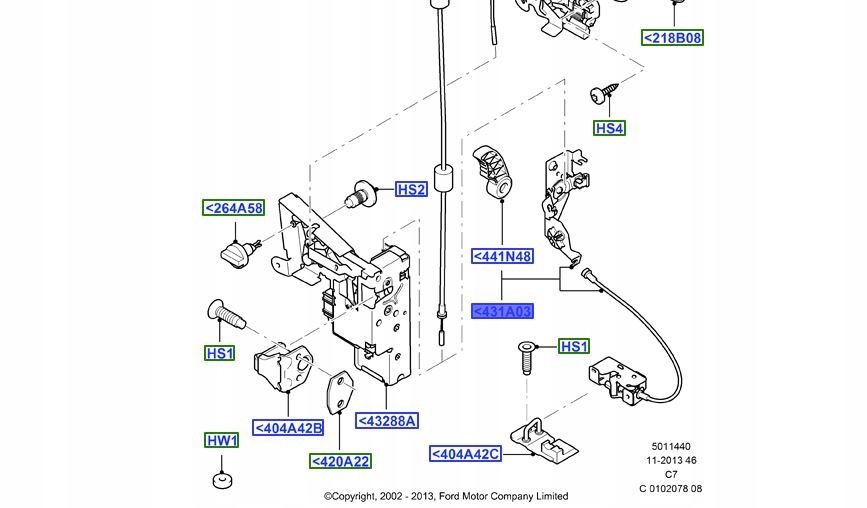 <218B08

HS4

HS2

<264A58

<441N48

<431A03

HS1

HS1

<404A42B

<43288A

HW1

<420A22

<404A42C

5011440
11-2013 46
C7
C 0102078 08

©Copyright, 2002 - 2013, Ford Motor Company Limited