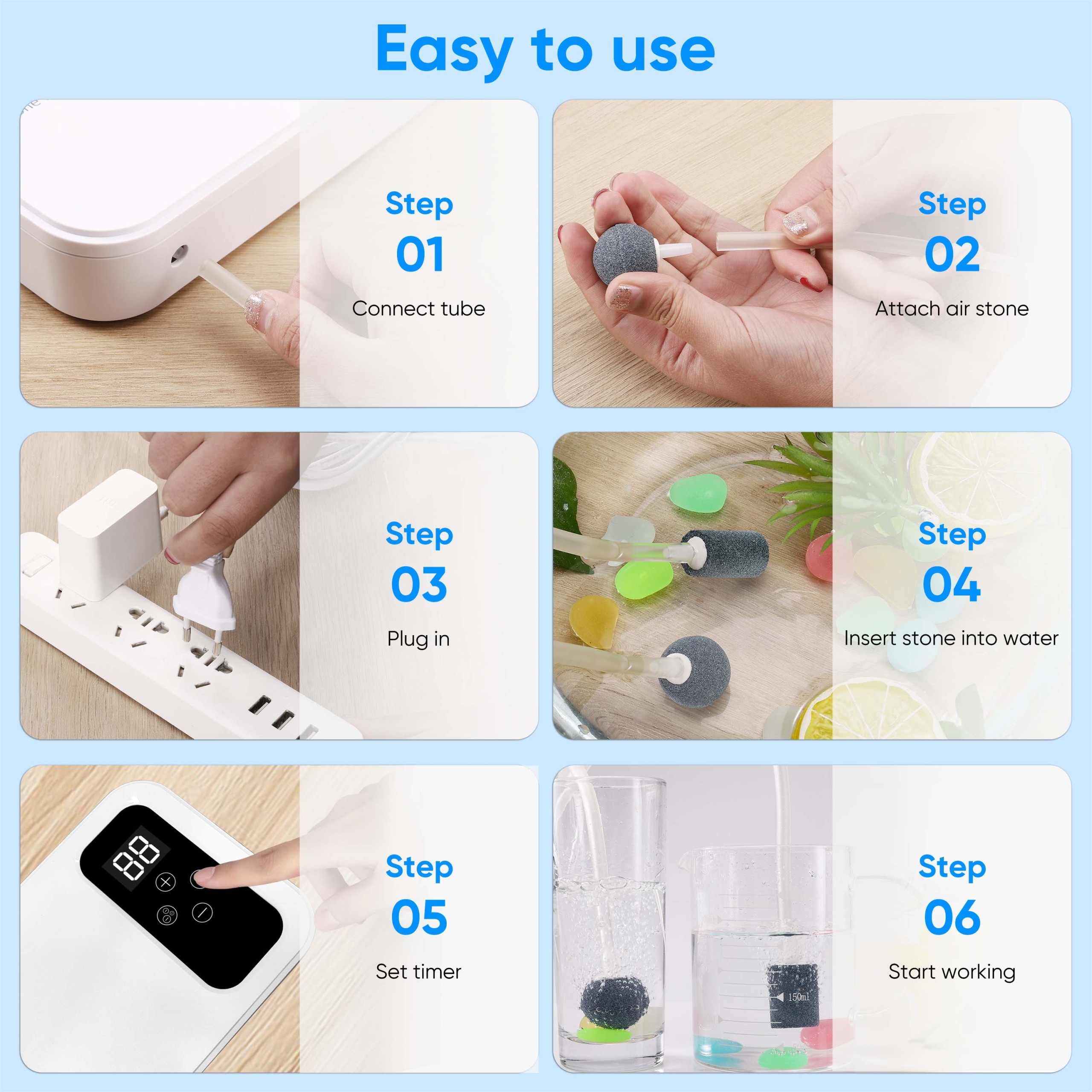 Easy to use

Step
01
Connect tube

Step
02
Attach air stone

Step
03
Plug in

Step
04
Insert stone into water

88

Step
05
Set timer

150ml

Step
06
Start working