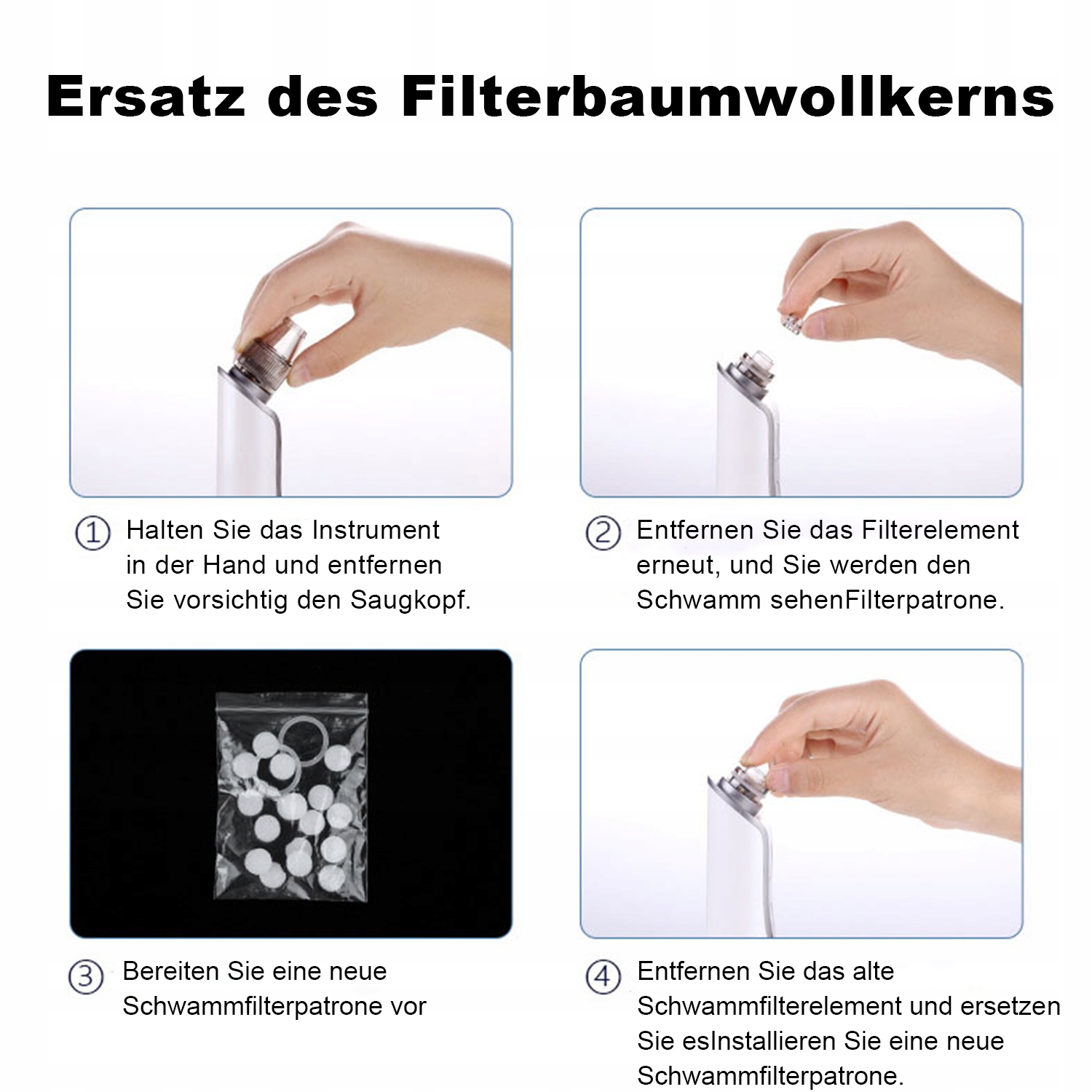 Ersatz des Filterbaumwollkerns

① Halten Sie das Instrument in der Hand und entfernen Sie vorsichtig den Saugkopf.

② Entfernen Sie das Filterelement erneut, und Sie werden den Schwamm sehenFilterpatrone.

③ Bereiten Sie eine neue Schwammfilterpatrone vor

④ Entfernen Sie das alte Schwammfilterelement und ersetzen Sie esInstallieren Sie eine neue Schwammfilterpatrone.