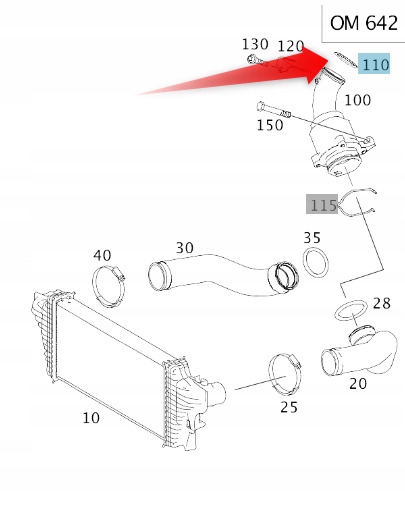 OM 642

130
120
110
100
150
115
35
30
40
28
20
25
10