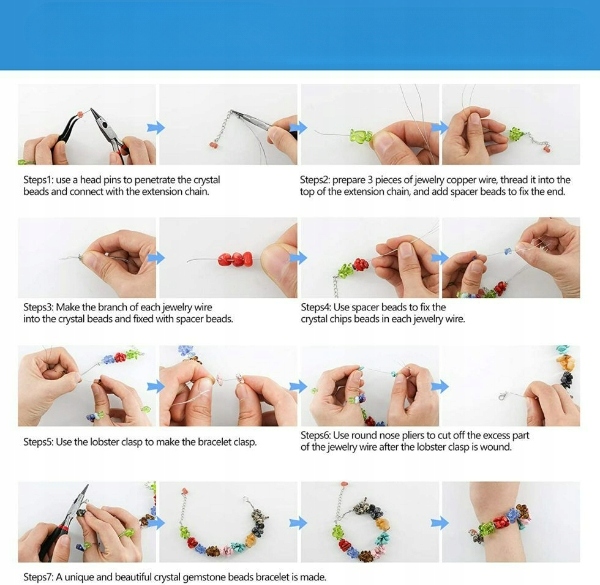 Steps1: use a head pins to penetrate the crystal beads and connect with the extension chain.

Steps2: prepare 3 pieces of jewelry copper wire, thread it into the top of the extension chain, and add spacer beads to fix the end.

Steps3: Make the branch of each jewelry wire into the crystal beads and fixed with spacer beads.

Steps4: Use spacer beads to fix the crystal chips beads in each jewelry wire.

Steps5: Use the lobster clasp to make the bracelet clasp.

Steps6: Use round nose pliers to cut off the excess part of the jewelry wire after the lobster clasp is wound.

Steps7: A unique and beautiful crystal gemstone beads bracelet is made.