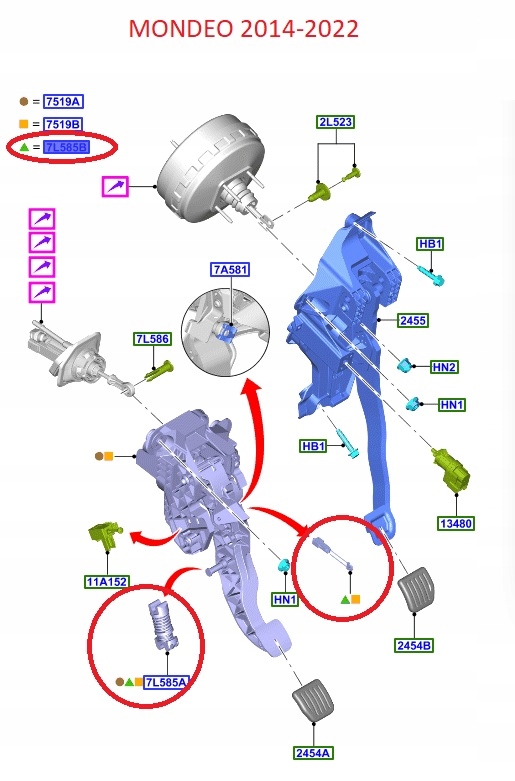 MONDEO 2014-2022

= 7519A
= 7519B
= 7L585B

2L523
HB1
7A581
2455
7L586
HN2
HN1
HB1
13480
11A152
HN1
2454B
7L585A
2454A