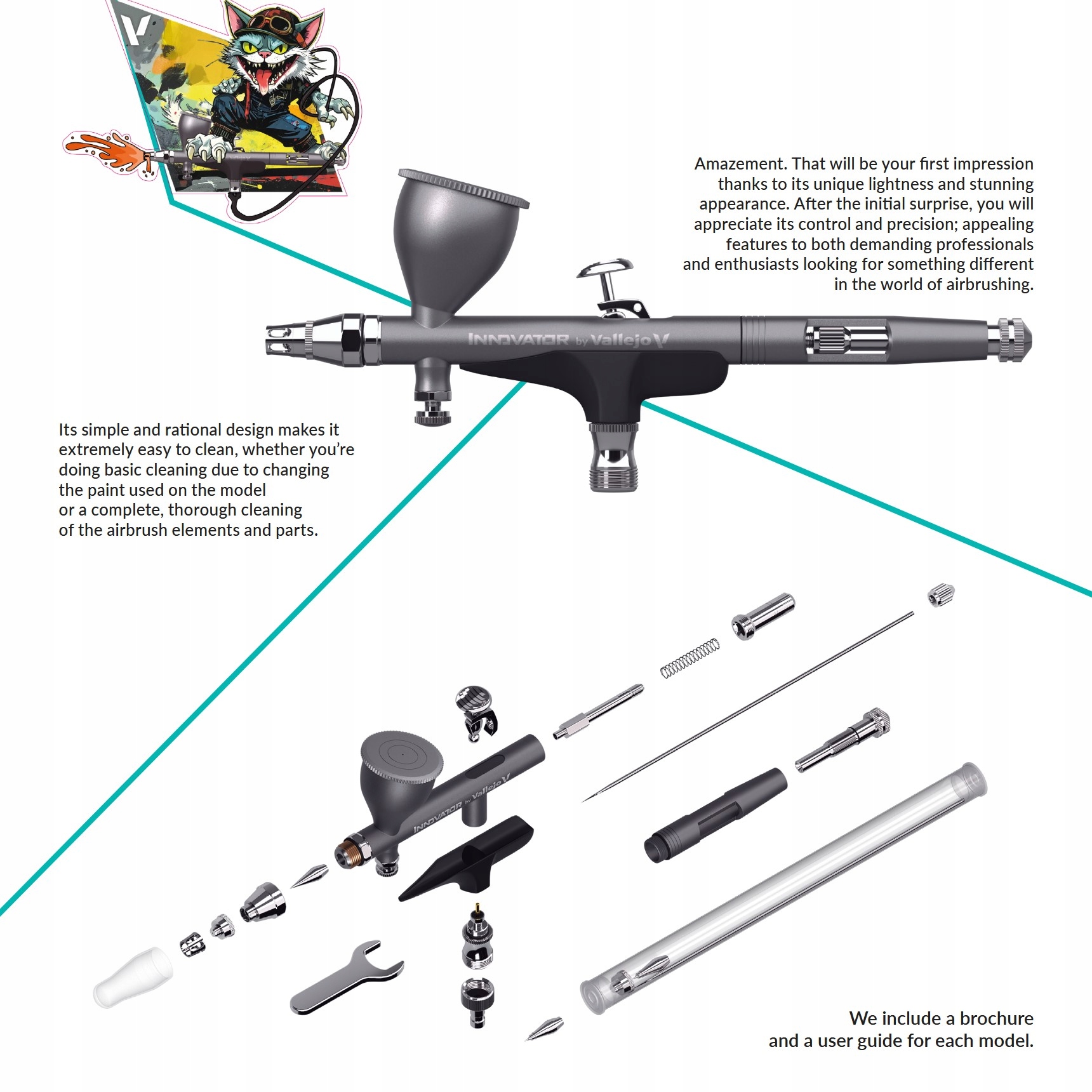 V

Amazement. That will be your first impression thanks to its unique lightness and stunning appearance. After the initial surprise, you will appreciate its control and precision; appealing features to both demanding professionals and enthusiasts looking for something different in the world of airbrushing.

INNOVATOR by Vallejo V

Its simple and rational design makes it extremely easy to clean, whether you're doing basic cleaning due to changing the paint used on the model or a complete, thorough cleaning of the airbrush elements and parts.

INNOVATOR by Vallejo V

We include a brochure and a user guide for each model.