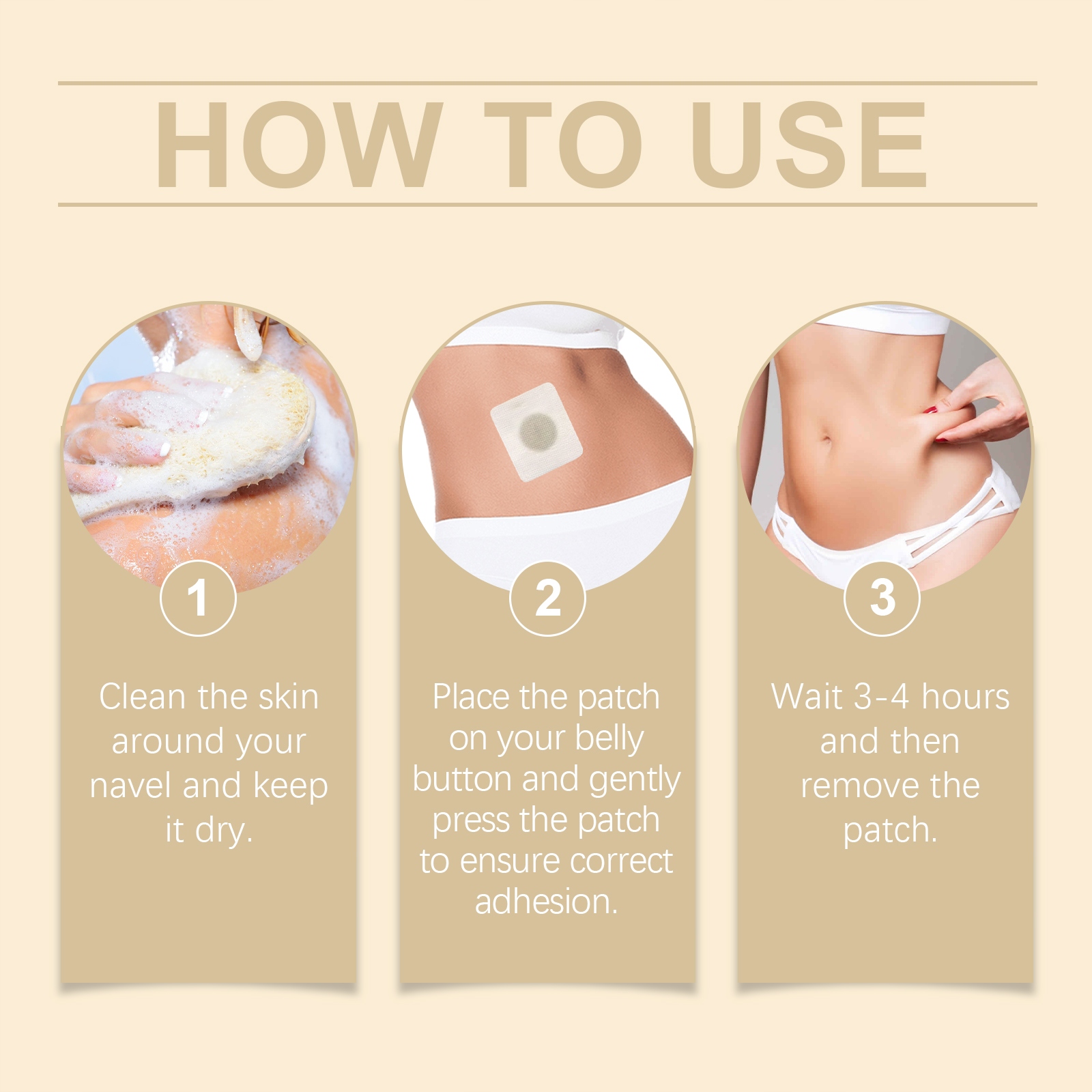 HOW TO USE

1

Clean the skin around your navel and keep it dry.

2

Place the patch on your belly button and gently press the patch to ensure correct adhesion.

3

Wait 3-4 hours and then remove the patch.