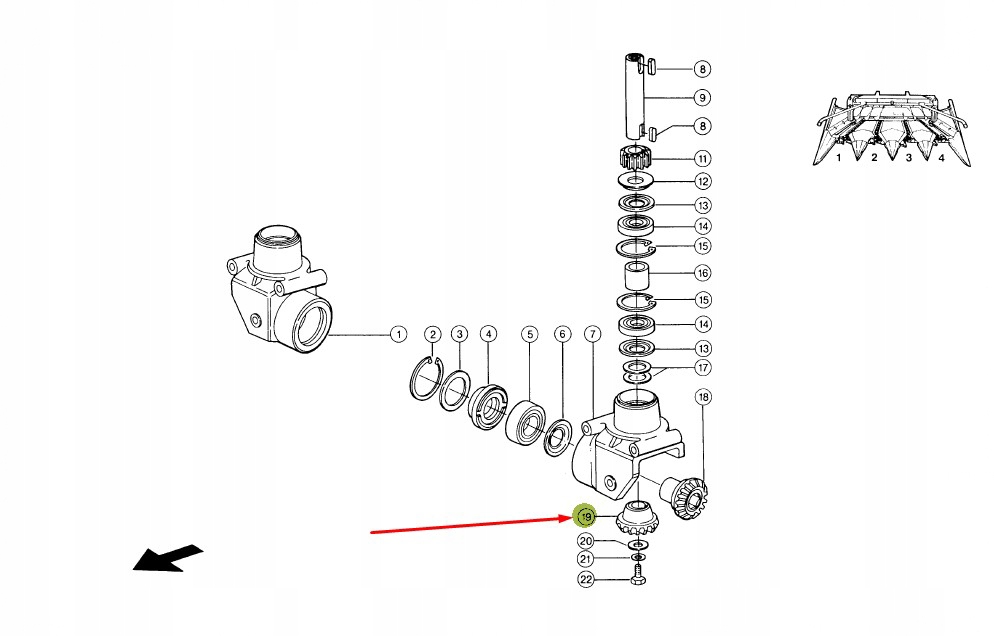 8
9
8
11
12
13
14
15
16
15
14
13
17
18
1
2
3
4
5
6
7
19
20
21
22
1 2 3 4