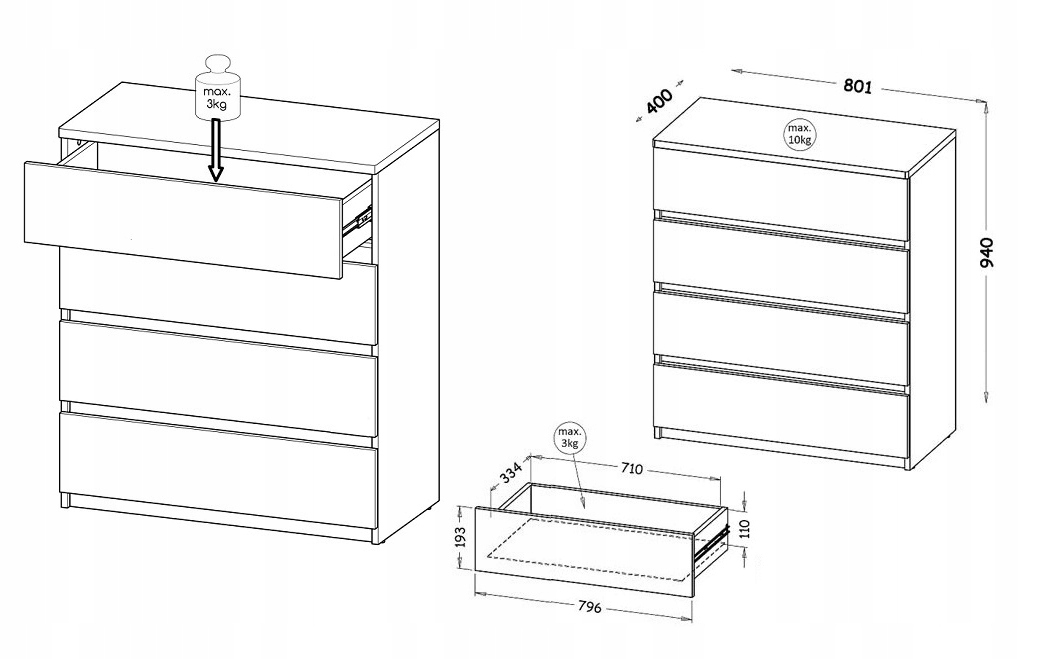 max.
3kg

400
801

max.
10kg

940

max.
3kg

334
710

193

110

796