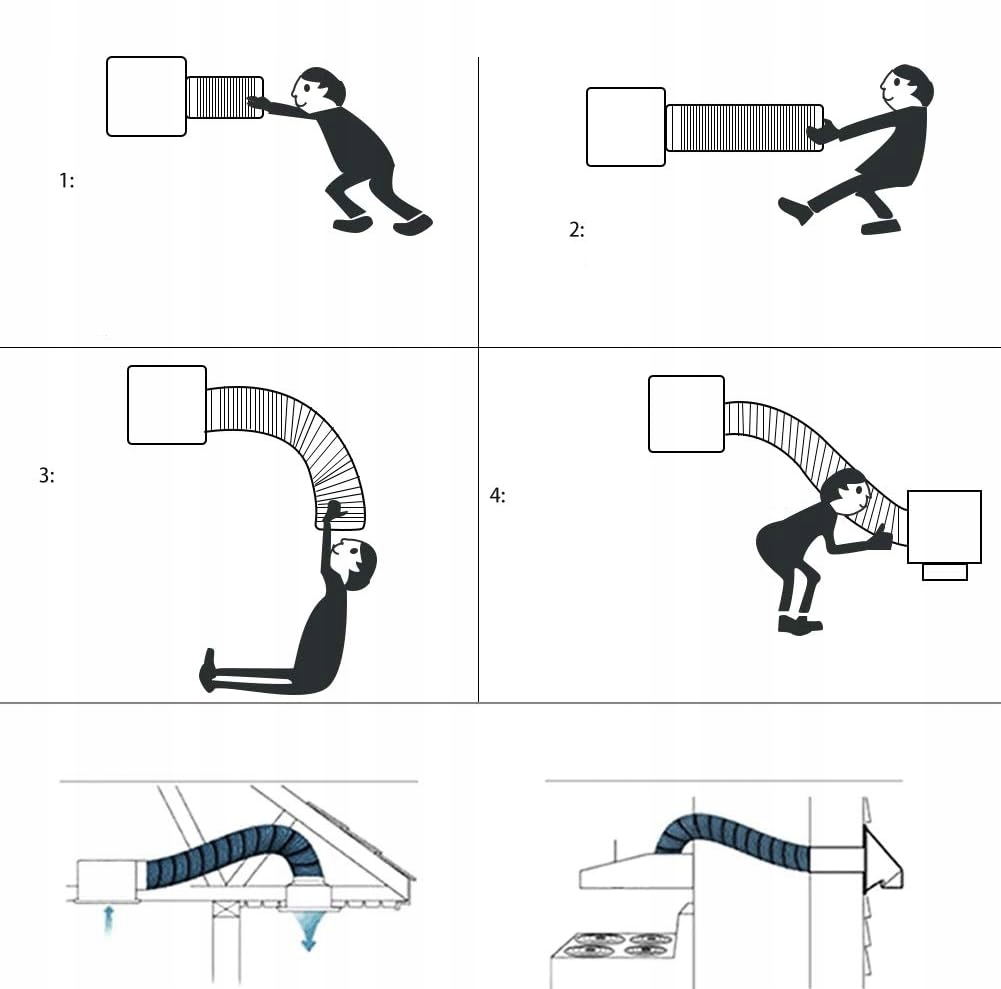 1:

2:

3:

4: