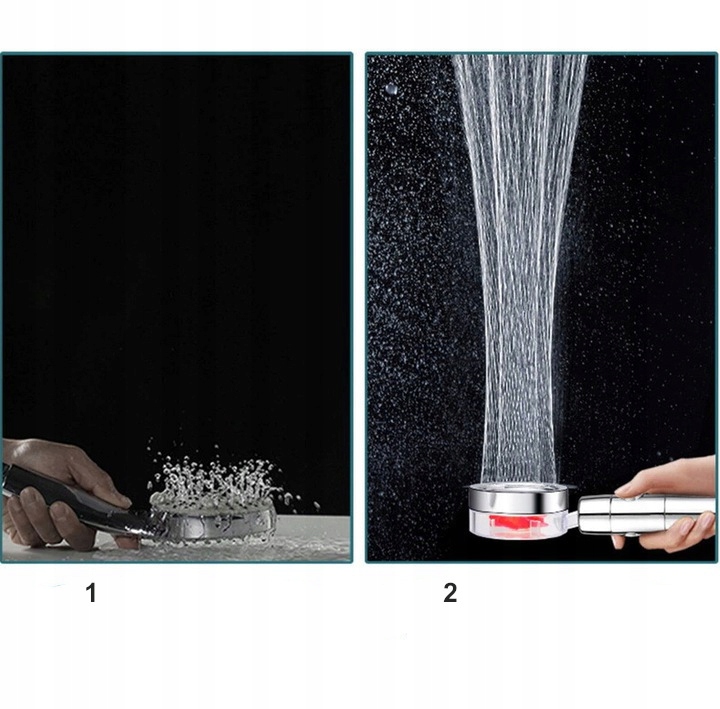 1

2