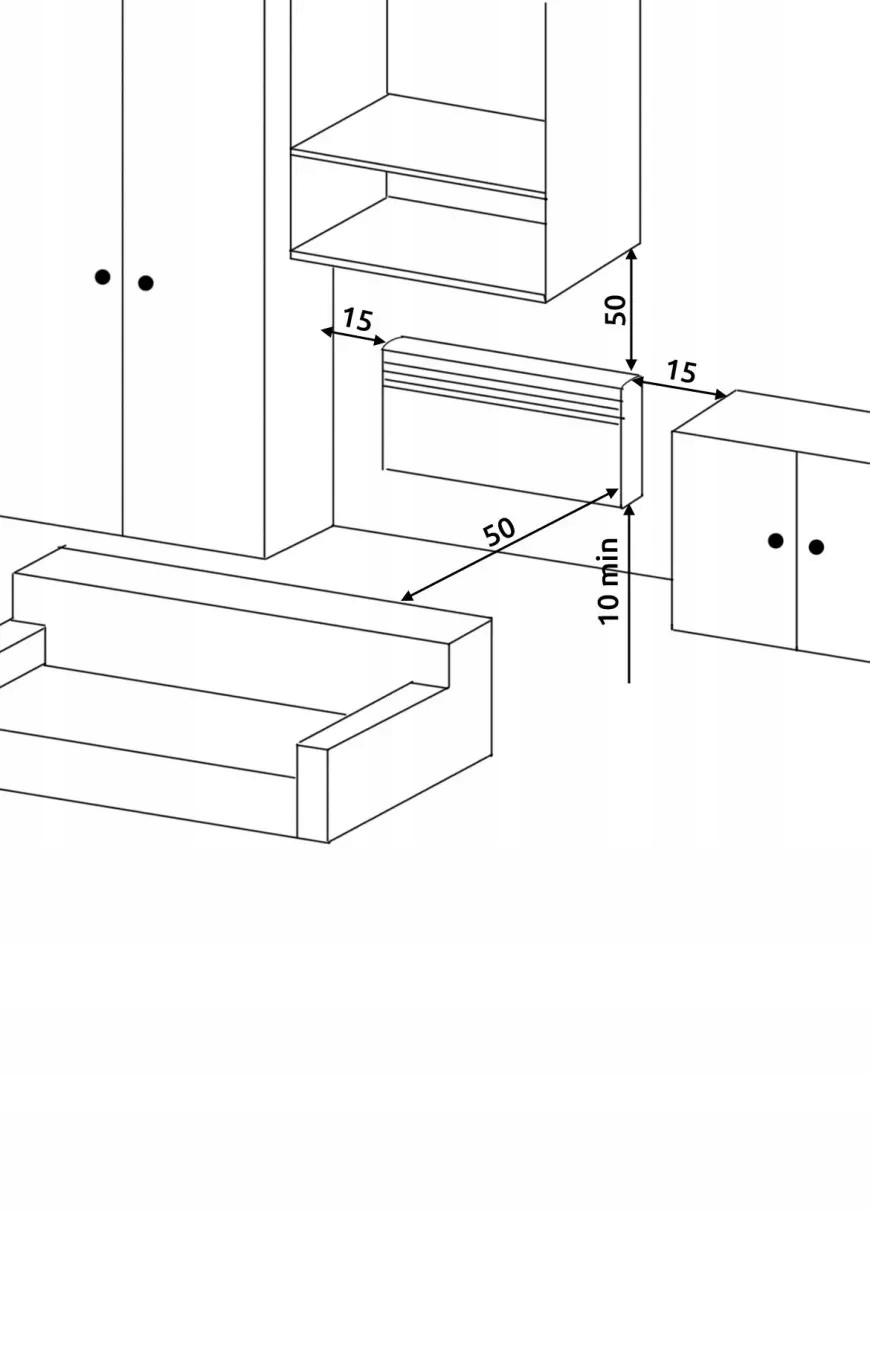 15
50
15
50
10 min