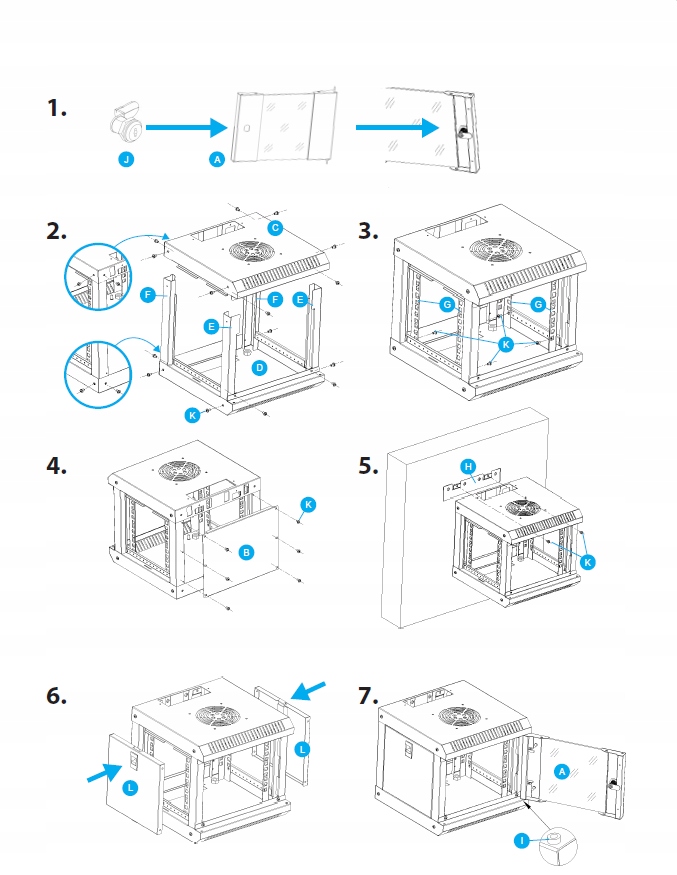 1.
J
A

2.
C
F
F
E
E
D
K

3.
G
G
K

4.
K
B

5.
H
K

6.
L
L

7.
A
I