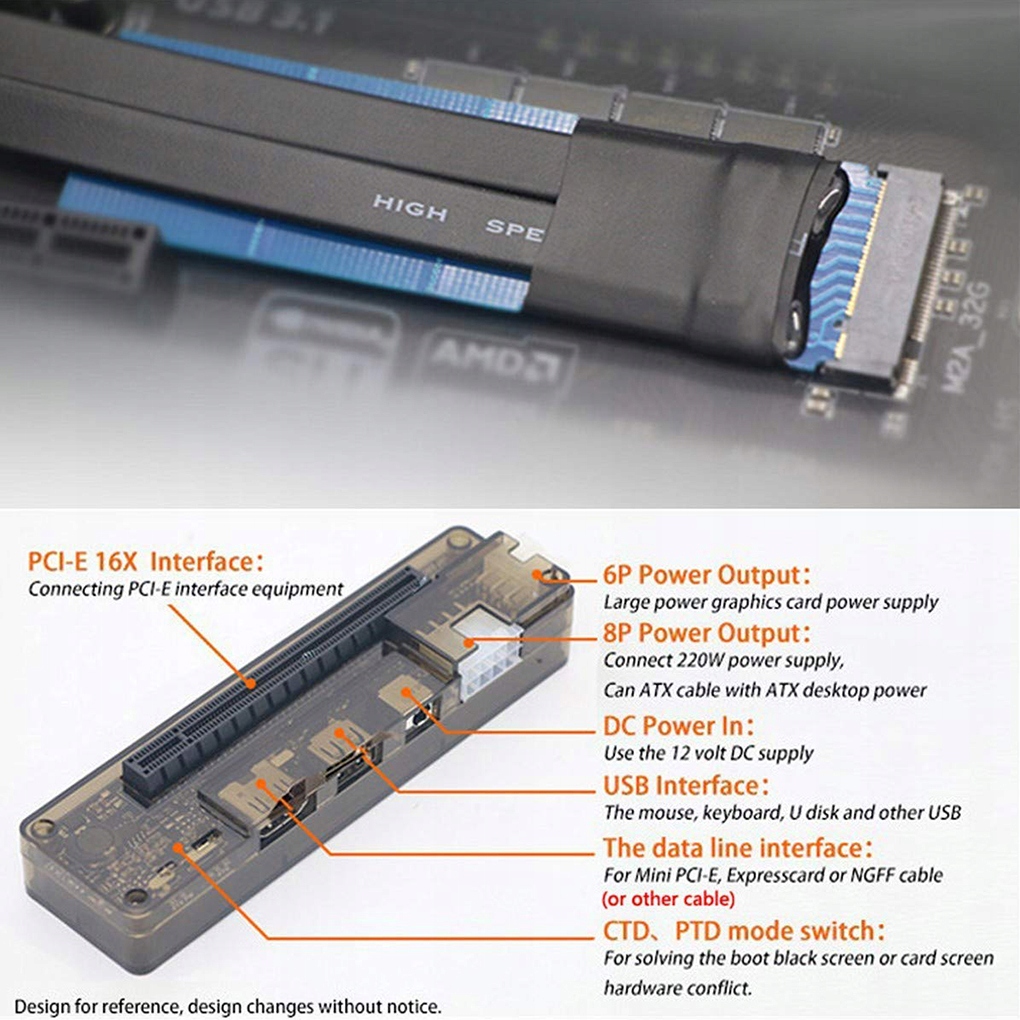 USB 3.1

HIGH SPE

AMD

M2A_32G

PCI-E 16X Interface:
Connecting PCI-E interface equipment

6P Power Output:
Large power graphics card power supply

8P Power Output:
Connect 220W power supply,
Can ATX cable with ATX desktop power

DC Power In:
Use the 12 volt DC supply

USB Interface:
The mouse, keyboard, U disk and other USB

The data line interface:
For Mini PCI-E, Expresscard or NGFF cable
(or other cable)

CTD、PTD mode switch:
For solving the boot black screen or card screen hardware conflict.

Design for reference, design changes without notice.