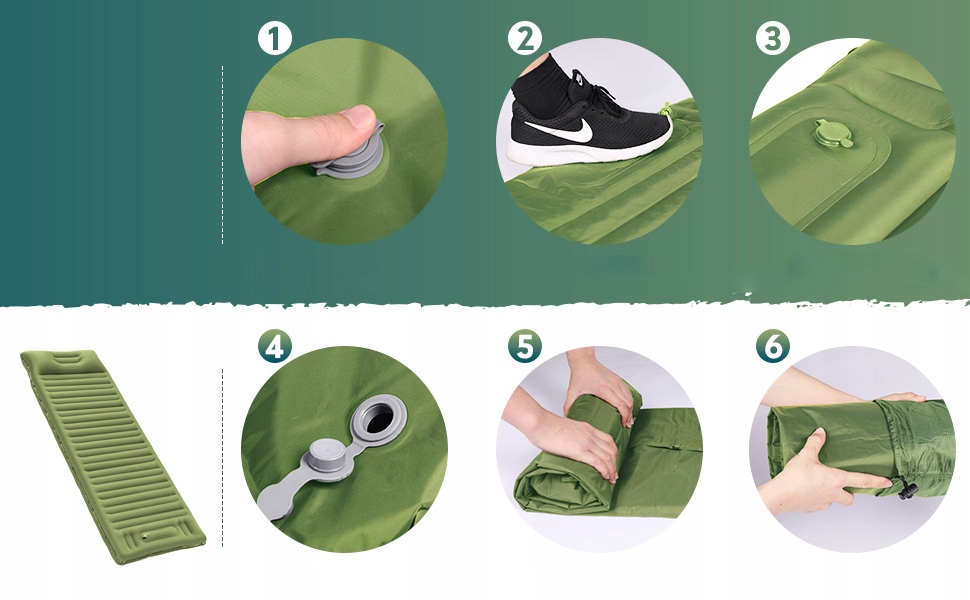 1

2

3

4

5

6