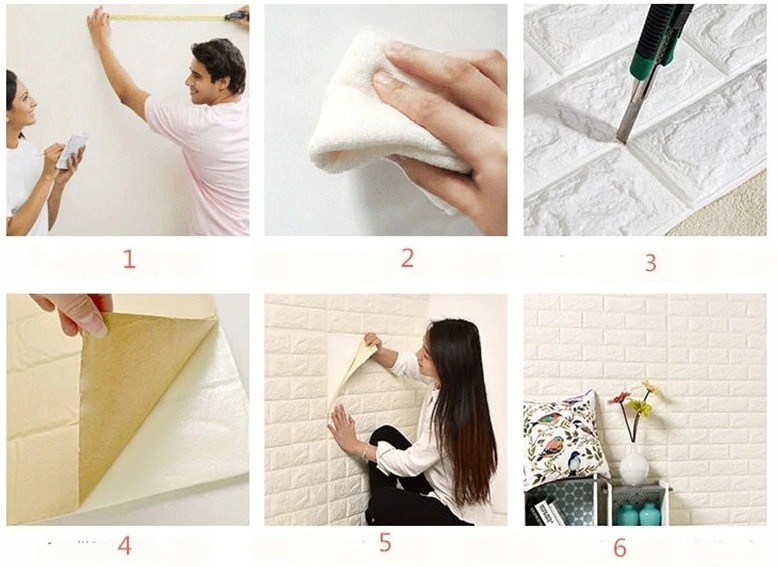 1

2

3

4

5

6