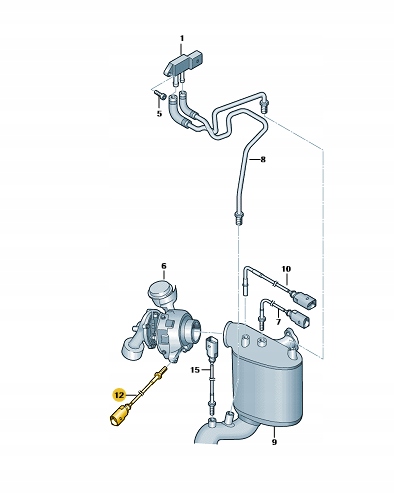 1
5
8
6
10
7
15
12
9