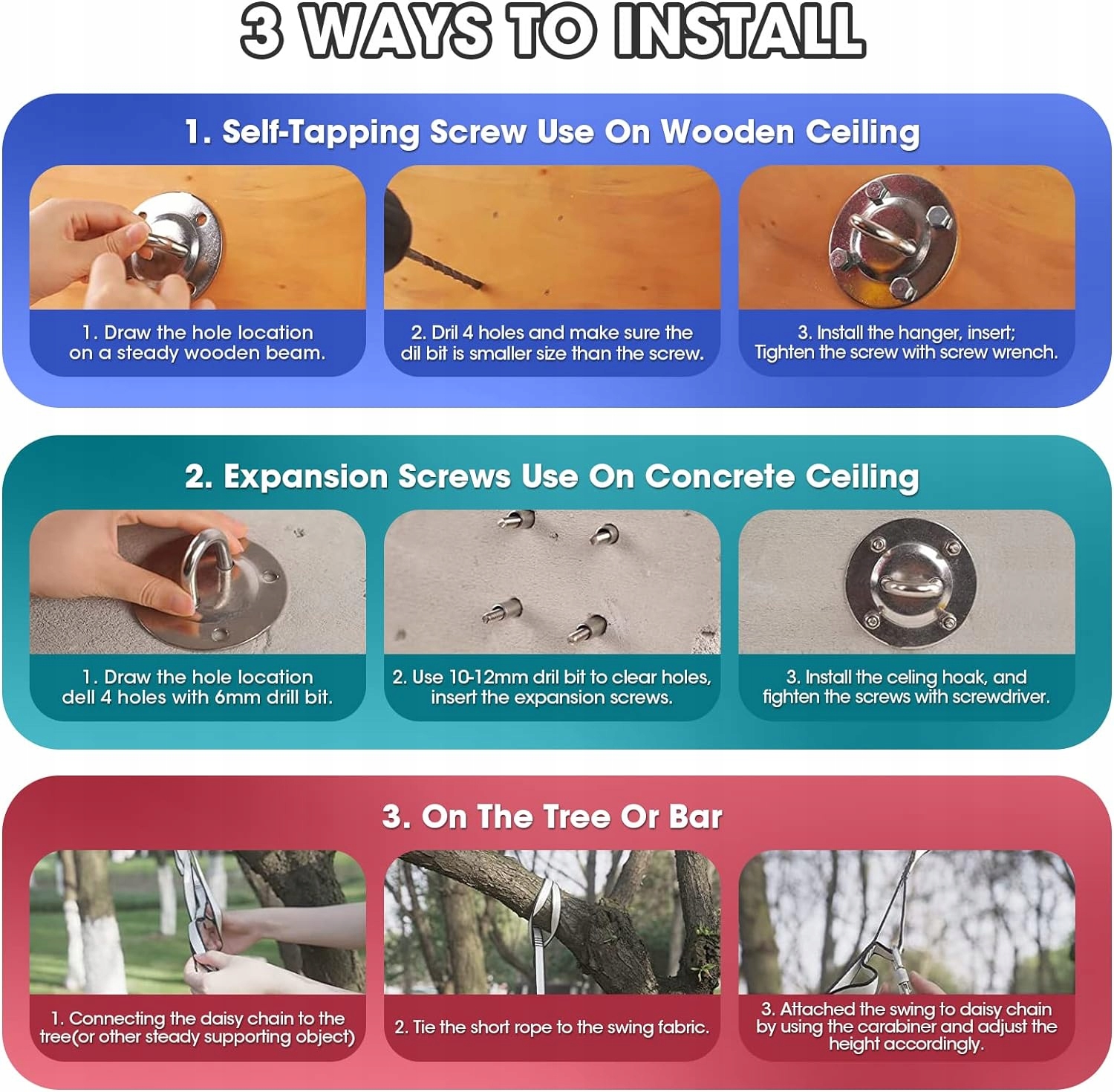 3 WAYS TO INSTALL

1. Self-Tapping Screw Use On Wooden Ceiling

1. Draw the hole location on a steady wooden beam.

2. Dril 4 holes and make sure the dil bit is smaller size than the screw.

3. Install the hanger, insert; Tighten the screw with screw wrench.

2. Expansion Screws Use On Concrete Ceiling

1. Draw the hole location dell 4 holes with 6mm drill bit.

2. Use 10-12mm dril bit to clear holes, insert the expansion screws.

3. Install the celing hoak, and fighten the screws with screwdriver.

3. On The Tree Or Bar

1. Connecting the daisy chain to the tree(or other steady supporting object)

2. Tie the short rope to the swing fabric.

3. Attached the swing to daisy chain by using the carabiner and adjust the height accordingly.