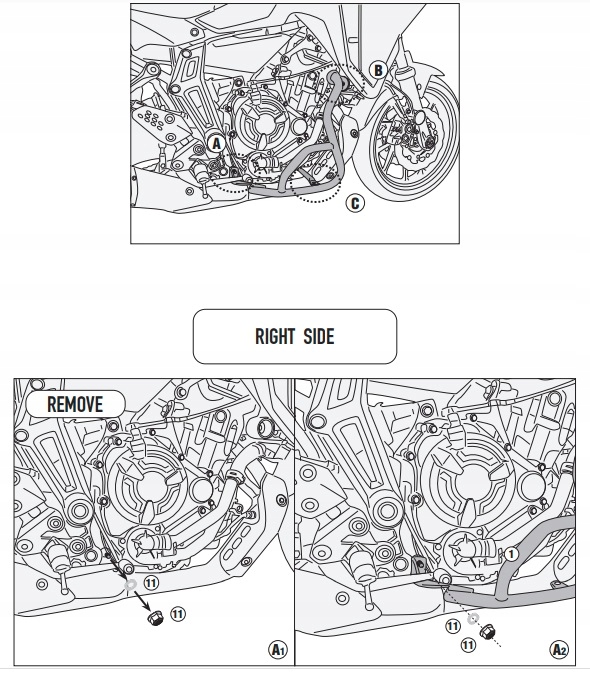 B
A
C

RIGHT SIDE

REMOVE
11
11
A1

1
11
11
A2