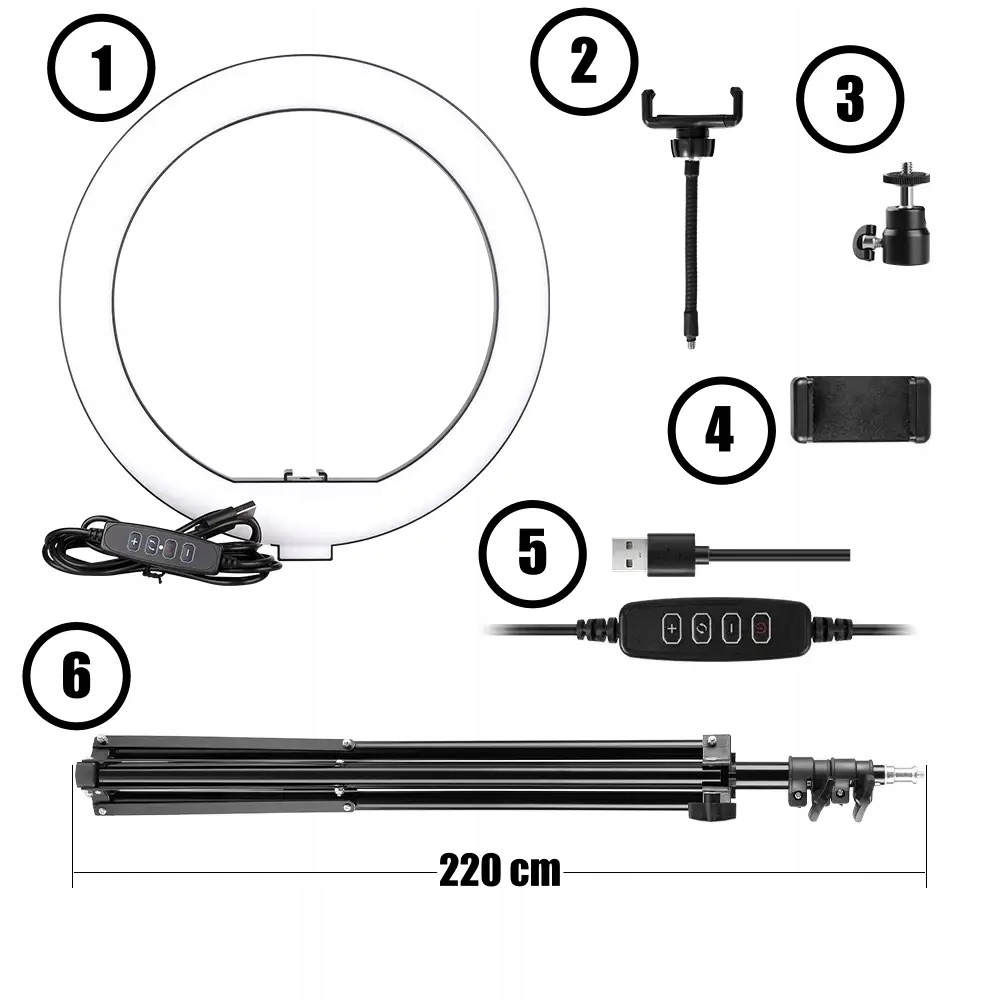 1

2

3

4

5

6

220 cm