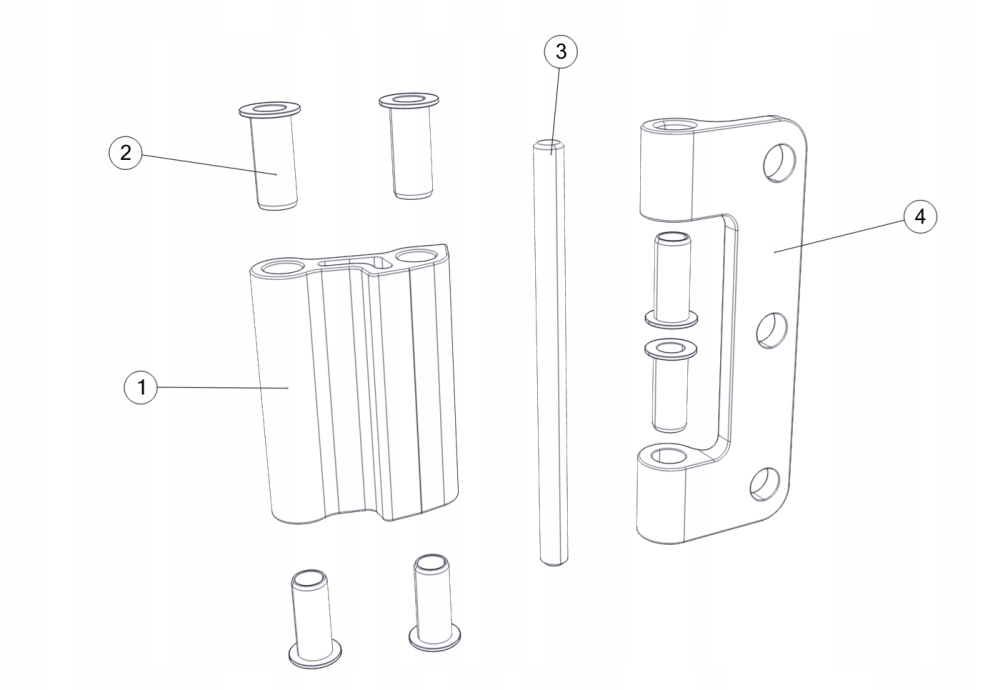 3
2
4
1