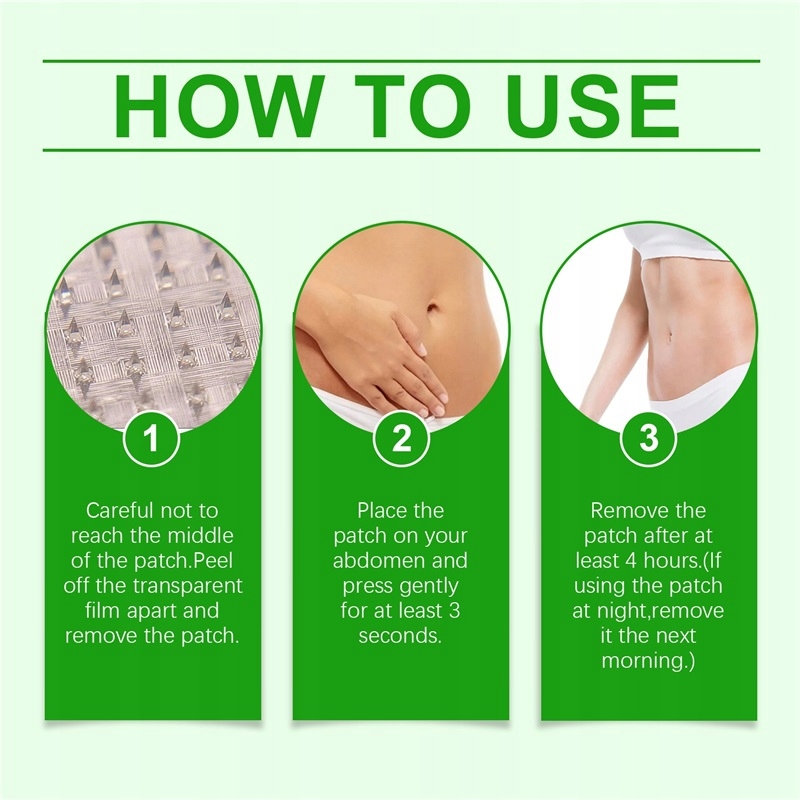 HOW TO USE

1

Careful not to reach the middle of the patch.Peel off the transparent film apart and remove the patch.

2

Place the patch on your abdomen and press gently for at least 3 seconds.

3

Remove the patch after at least 4 hours.(If using the patch at night,remove it the next morning.)