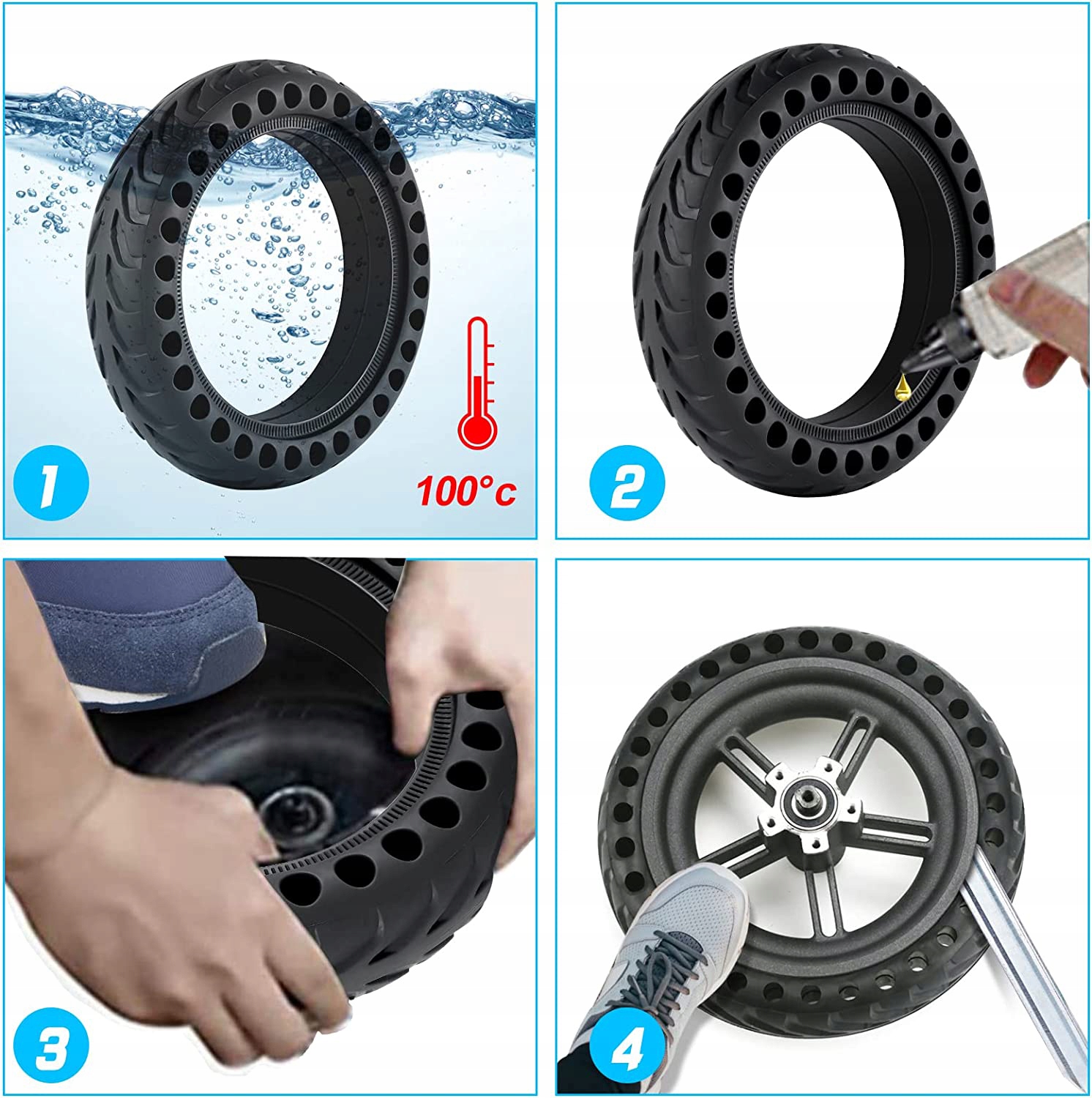 1

100°c

2

3

4