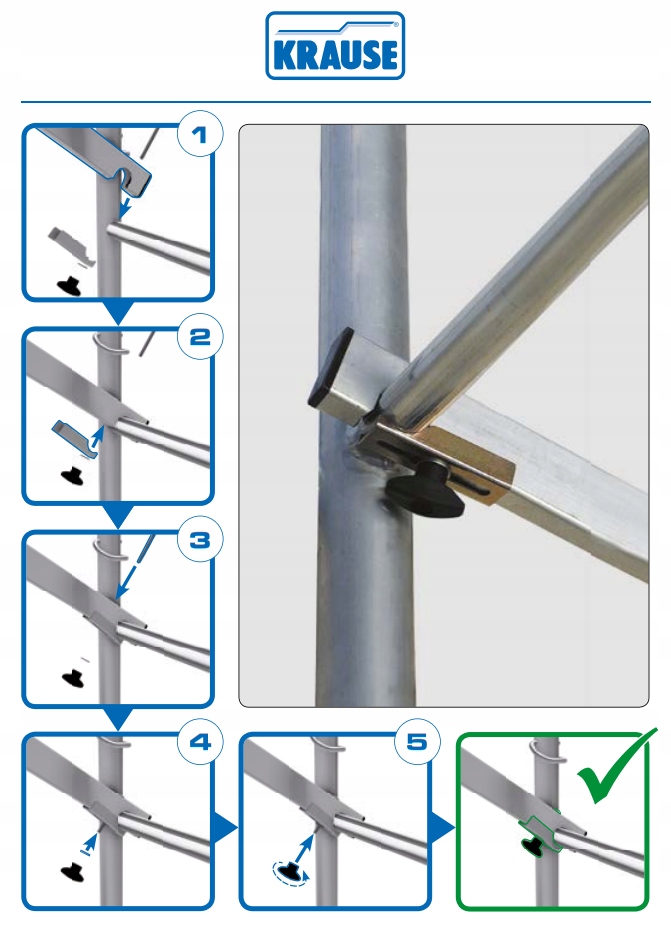 KRAUSE

1

2

3

4

5