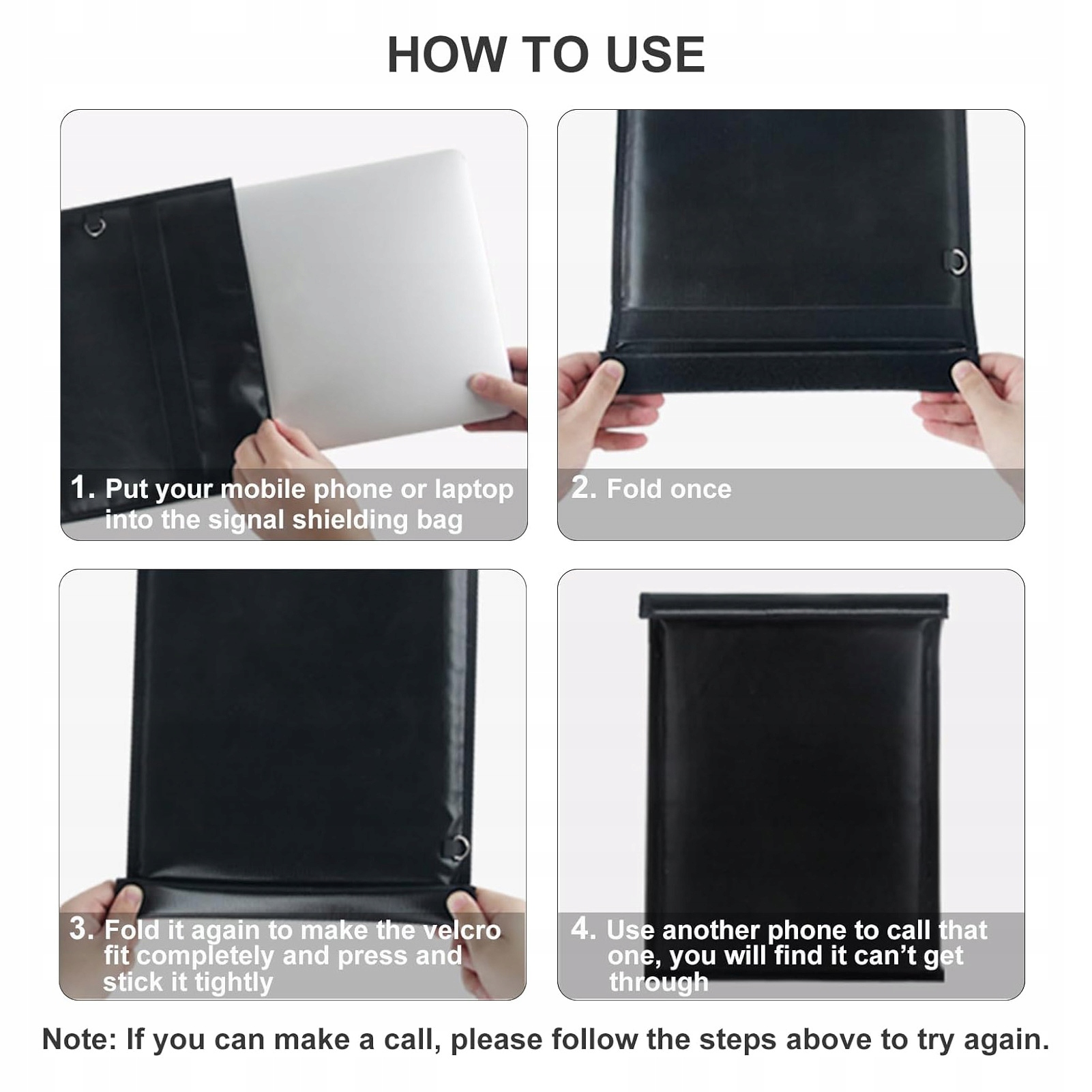 HOW TO USE

1. Put your mobile phone or laptop into the signal shielding bag

2. Fold once

3. Fold it again to make the velcro fit completely and press and stick it tightly

4. Use another phone to call that one, you will find it can't get through

Note: If you can make a call, please follow the steps above to try again.