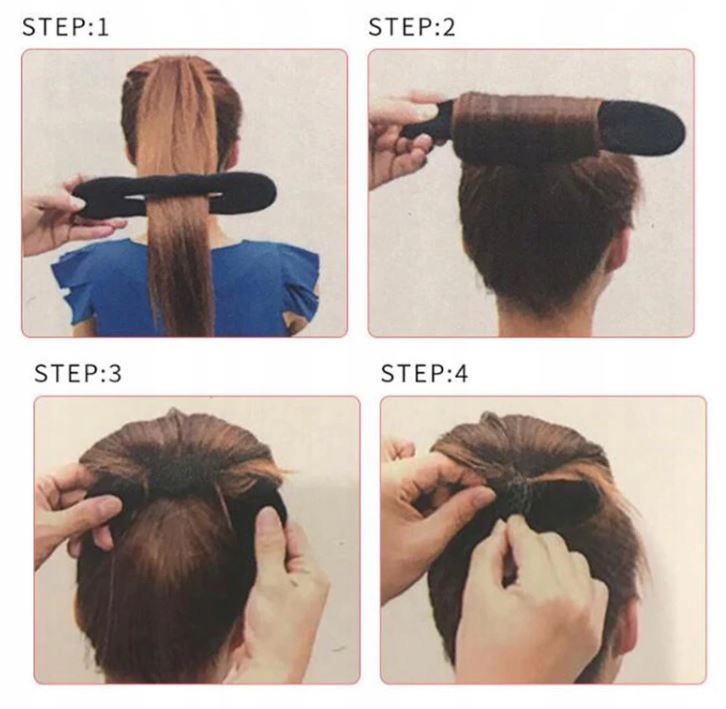 STEP:1

STEP:2

STEP:3

STEP:4