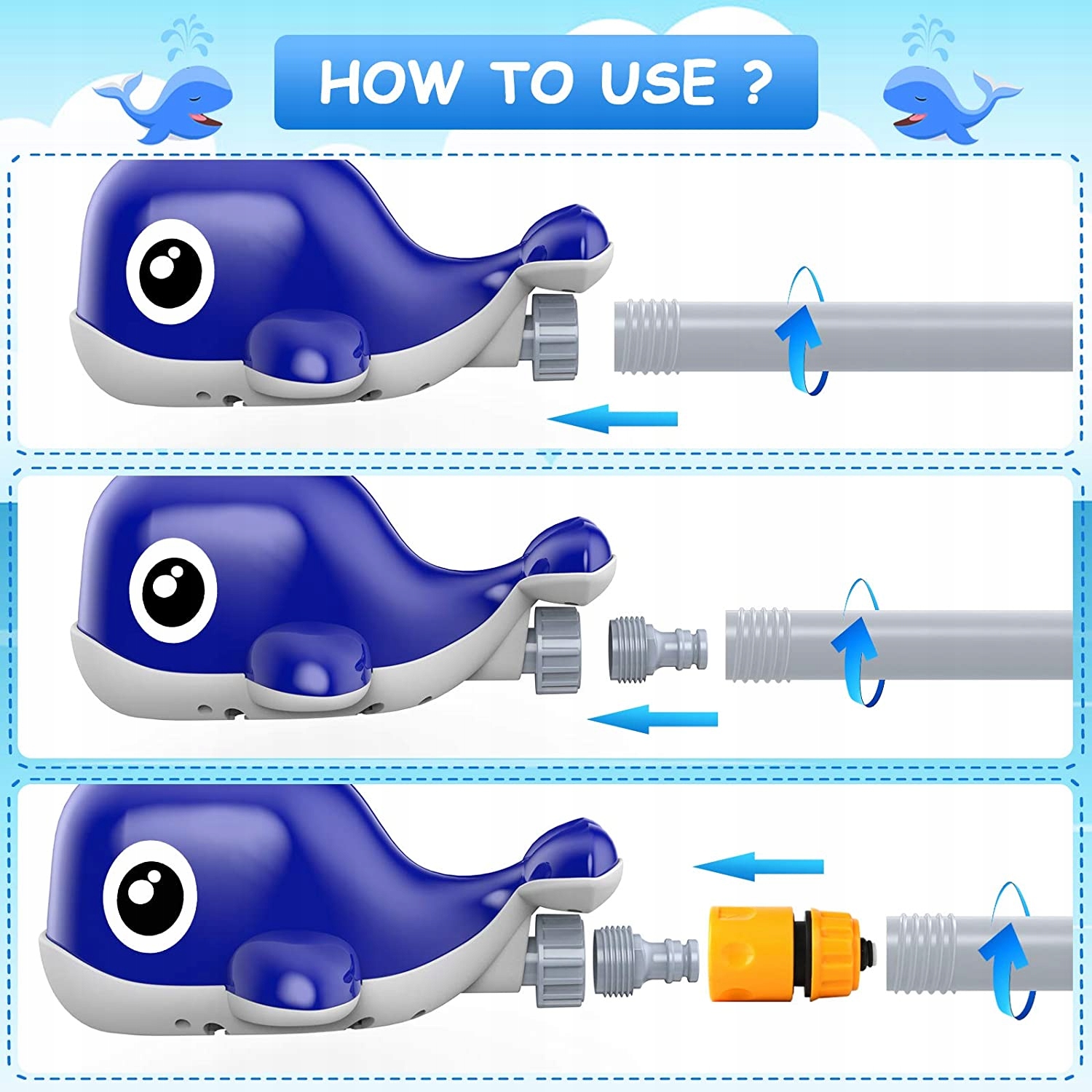 HOW TO USE ?