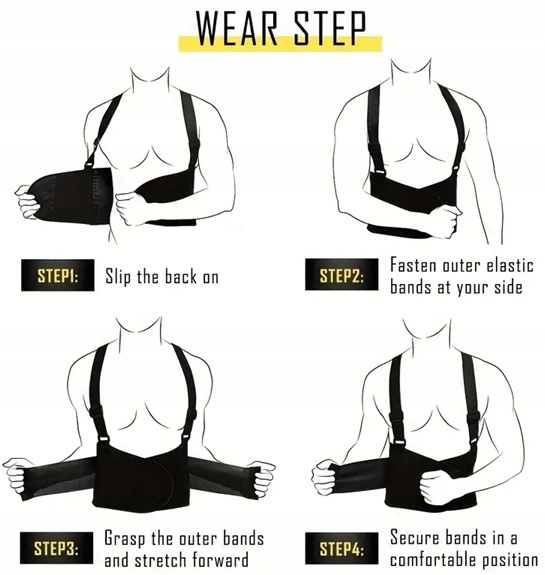 WEAR STEP

STEP1: Slip the back on

STEP2: Fasten outer elastic bands at your side

STEP3: Grasp the outer bands and stretch forward

STEP4: Secure bands in a comfortable position