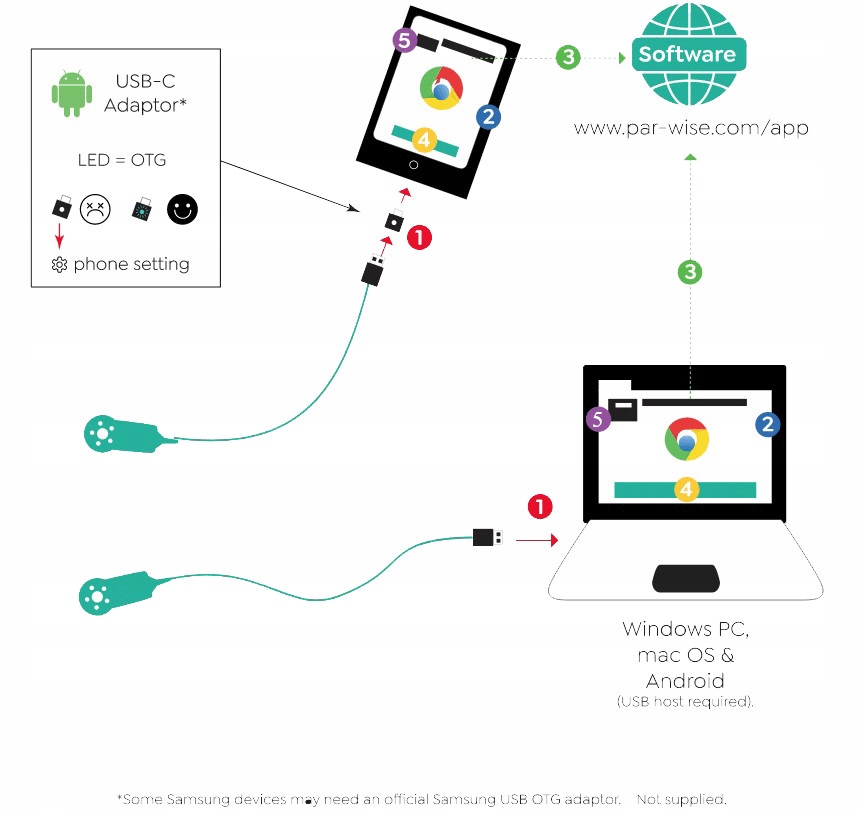 USB-C Adaptor*

LED = OTG

phone setting

5

2

4

1

3

Software

www.par-wise.com/app

3

5

2

4

1

Windows PC, mac OS & Android
(USB host required).

*Some Samsung devices may need an official Samsung USB OTG adaptor. Not supplied.