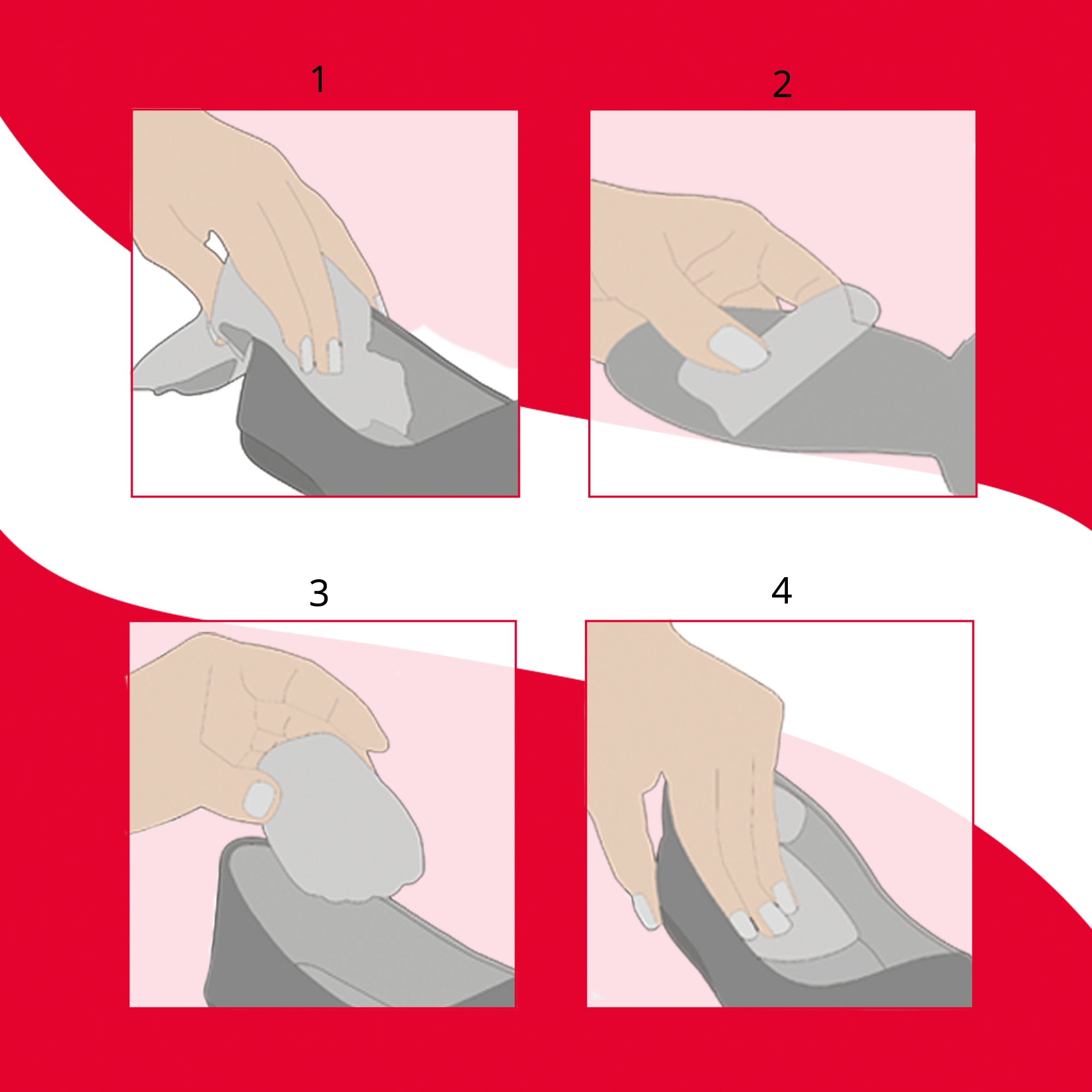 1

2

3

4