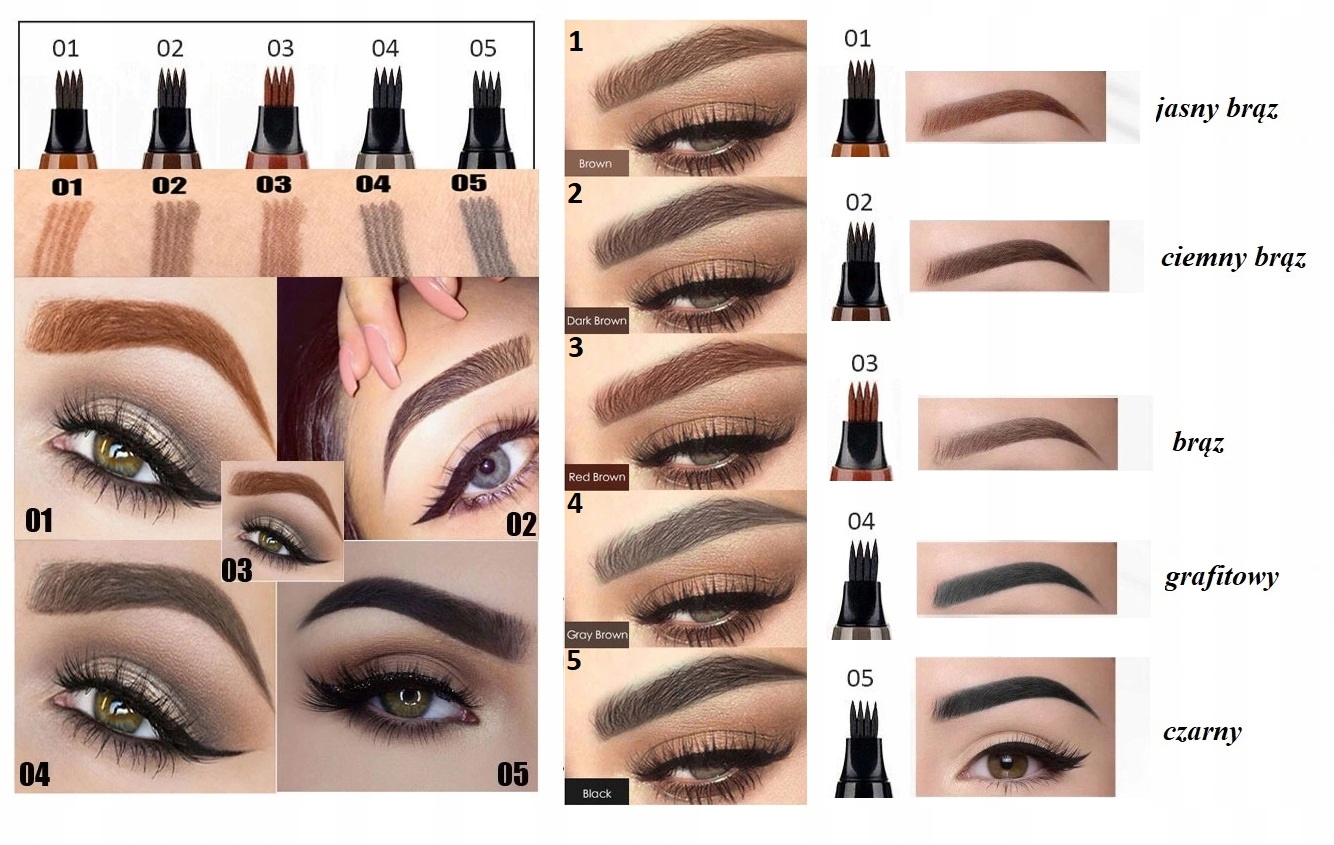 01 02 03 04 05

01 02 03 04 05

01

02

03

04

05

1
Brown

2
Dark Brown

3
Red Brown

4
Gray Brown

5
Black

01
jasny brąz

02
ciemny brąz

03
brąz

04
grafitowy

05
czarny