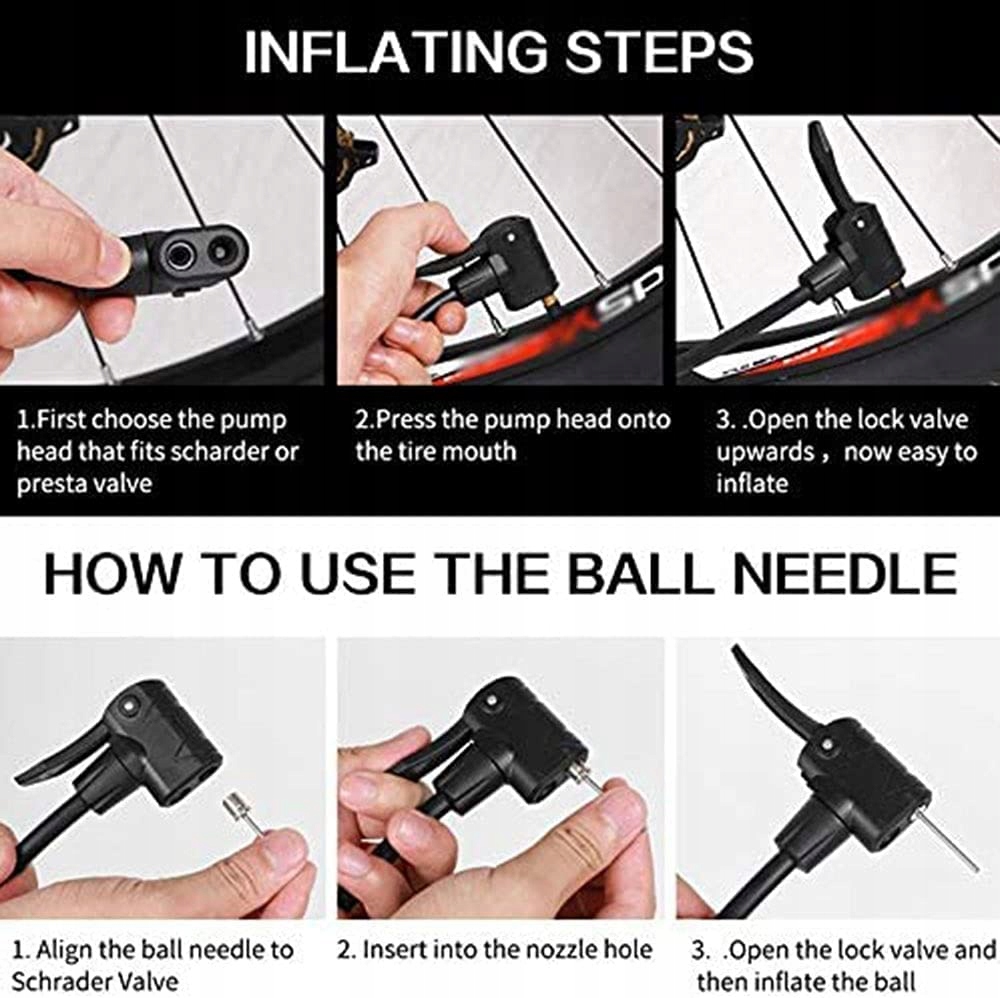 INFLATING STEPS

1.First choose the pump head that fits scharder or presta valve

2.Press the pump head onto the tire mouth

3. .Open the lock valve upwards， now easy to inflate

HOW TO USE THE BALL NEEDLE

1. Align the ball needle to Schrader Valve

2. Insert into the nozzle hole

3. .Open the lock valve and then inflate the ball