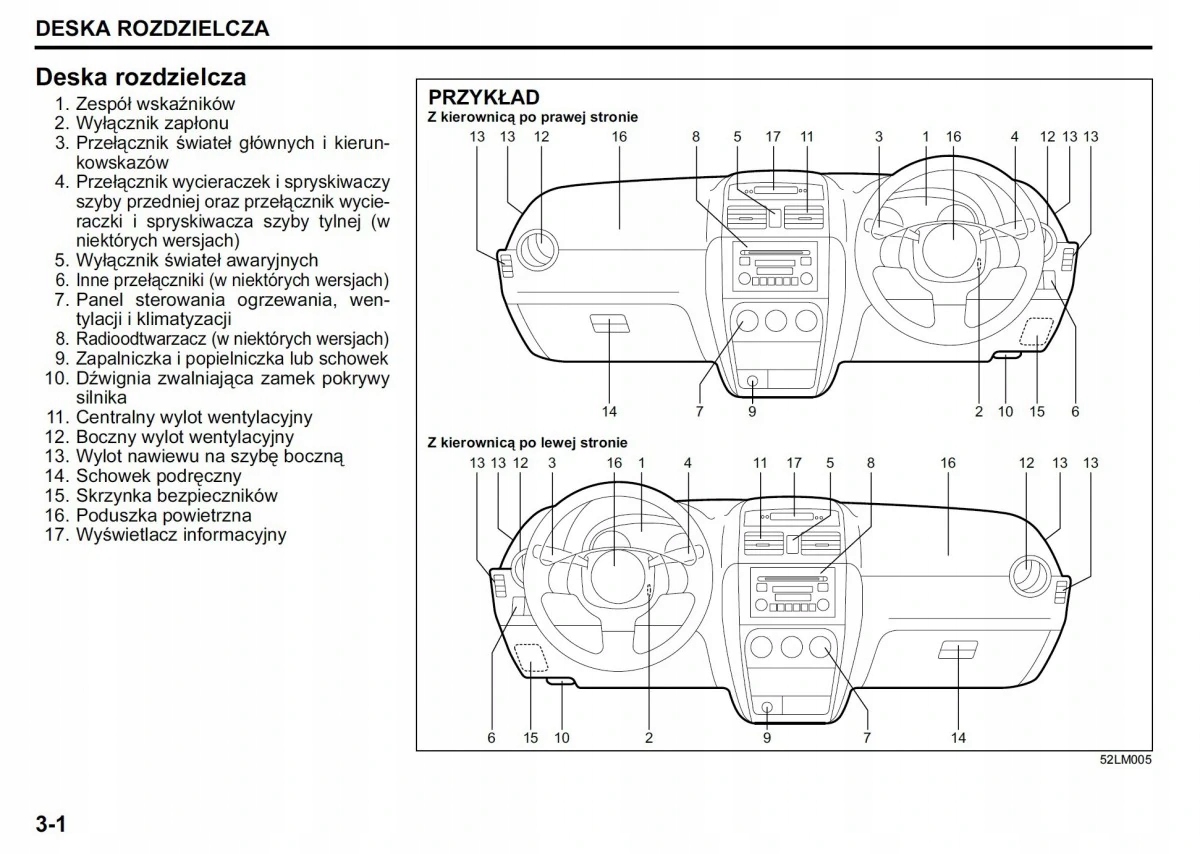 DESKA ROZDZIELCZA

Deska rozdzielcza

1. Zespół wskaźników
2. Wyłącznik zapłonu
3. Przełącznik świateł głównych i kierunkowskazów
4. Przełącznik wycieraczek i spryskiwaczy szyby przedniej oraz przełącznik wycieraczki i spryskiwacza szyby tylnej (w niektórych wersjach)
5. Wyłącznik świateł awaryjnych
6. Inne przełączniki (w niektórych wersjach)
7. Panel sterowania ogrzewania, wentylacji i klimatyzacji
8. Radioodtwarzacz (w niektórych wersjach)
9. Zapalniczka i popielniczka lub schowek
10. Dźwignia zwalniająca zamek pokrywy silnika
11. Centralny wylot wentylacyjny
12. Boczny wylot wentylacyjny
13. Wylot nawiewu na szybę boczną
14. Schowek podręczny
15. Skrzynka bezpieczników
16. Poduszka powietrzna
17. Wyświetlacz informacyjny

PRZYKŁAD

Z kierownicą po prawej stronie

13 13 12 16 8 5 17 11 3 1 16 4 12 13 13

14 7 9 2 10 15 6

Z kierownicą po lewej stronie

13 13 12 3 16 1 4 11 17 5 8 16 12 13 13

6 15 10 2 9 7 14

52LM005

3-1