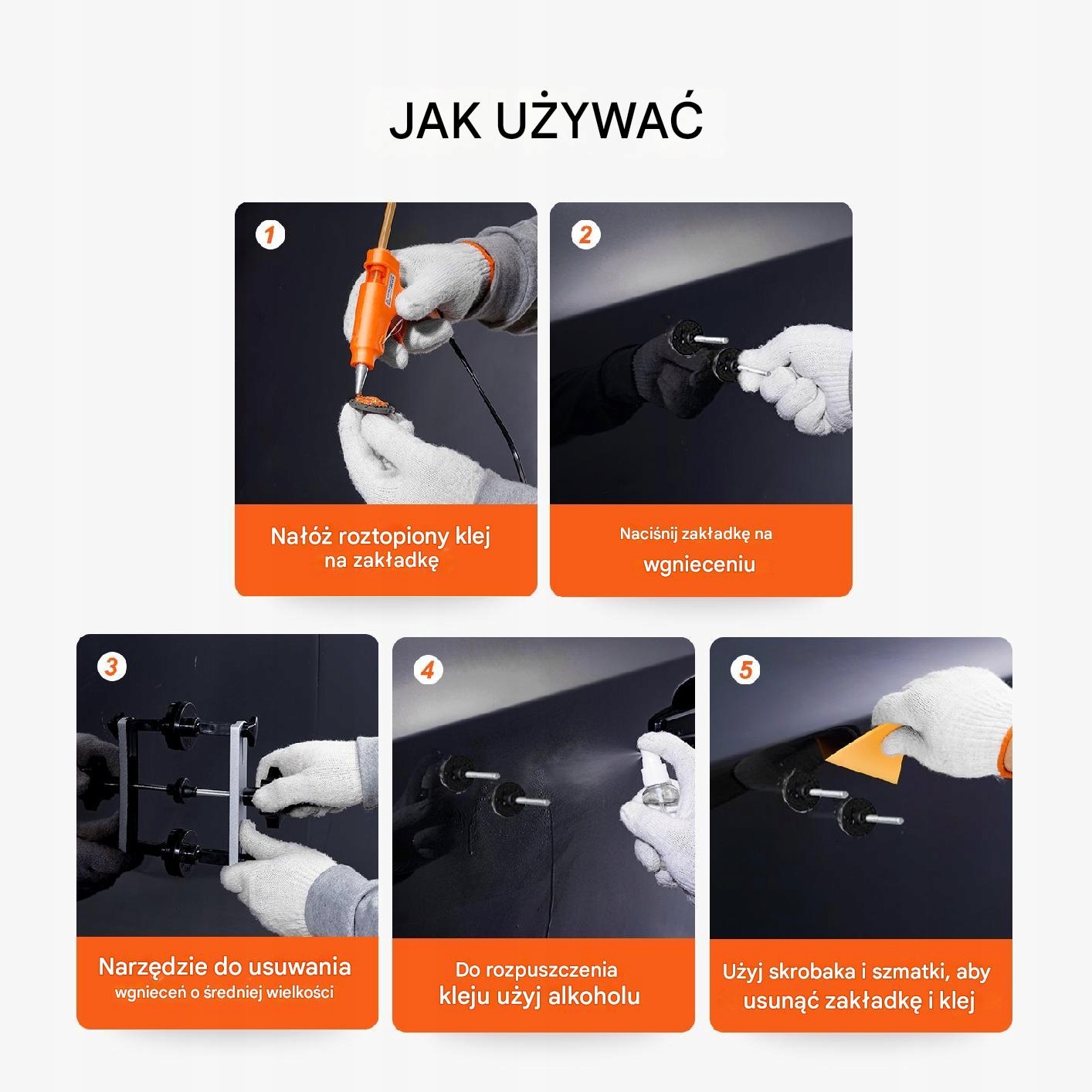 JAK UŻYWAĆ

1

Nałóż roztopiony klej na zakładkę

2

Naciśnij zakładkę na wgnieceniu

3

Narzędzie do usuwania wgnieceń o średniej wielkości

4

Do rozpuszczenia kleju użyj alkoholu

5

Użyj skrobaka i szmatki, aby usunąć zakładkę i klej