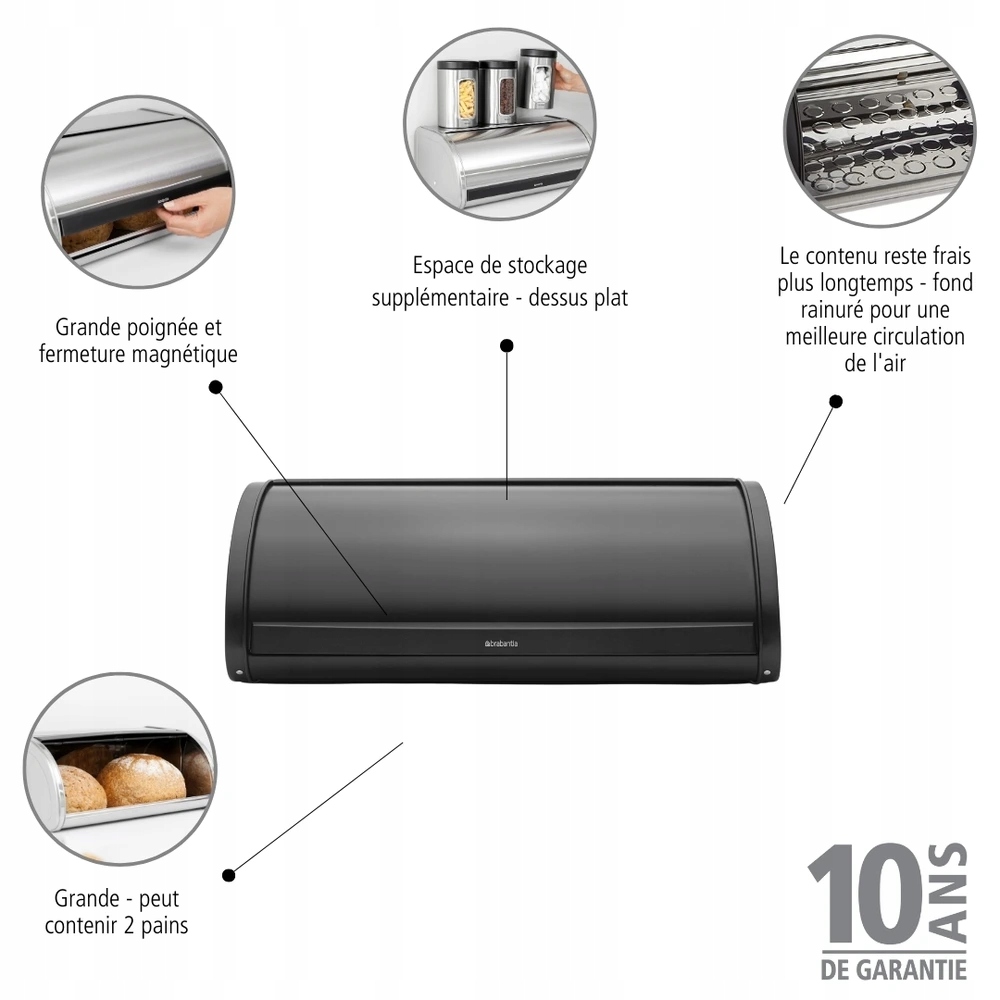 Grande poignée et fermeture magnétique

Espace de stockage supplémentaire - dessus plat

Le contenu reste frais plus longtemps - fond rainuré pour une meilleure circulation de l'air

brabantia

Grande - peut contenir 2 pains

10 ANS
DE GARANTIE