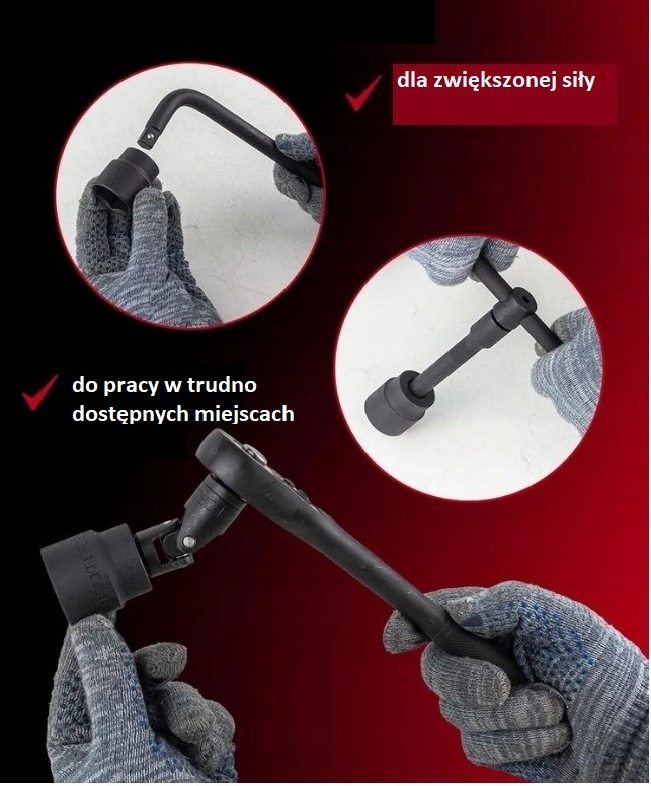 dla zwiększonej siły

do pracy w trudno dostępnych miejscach