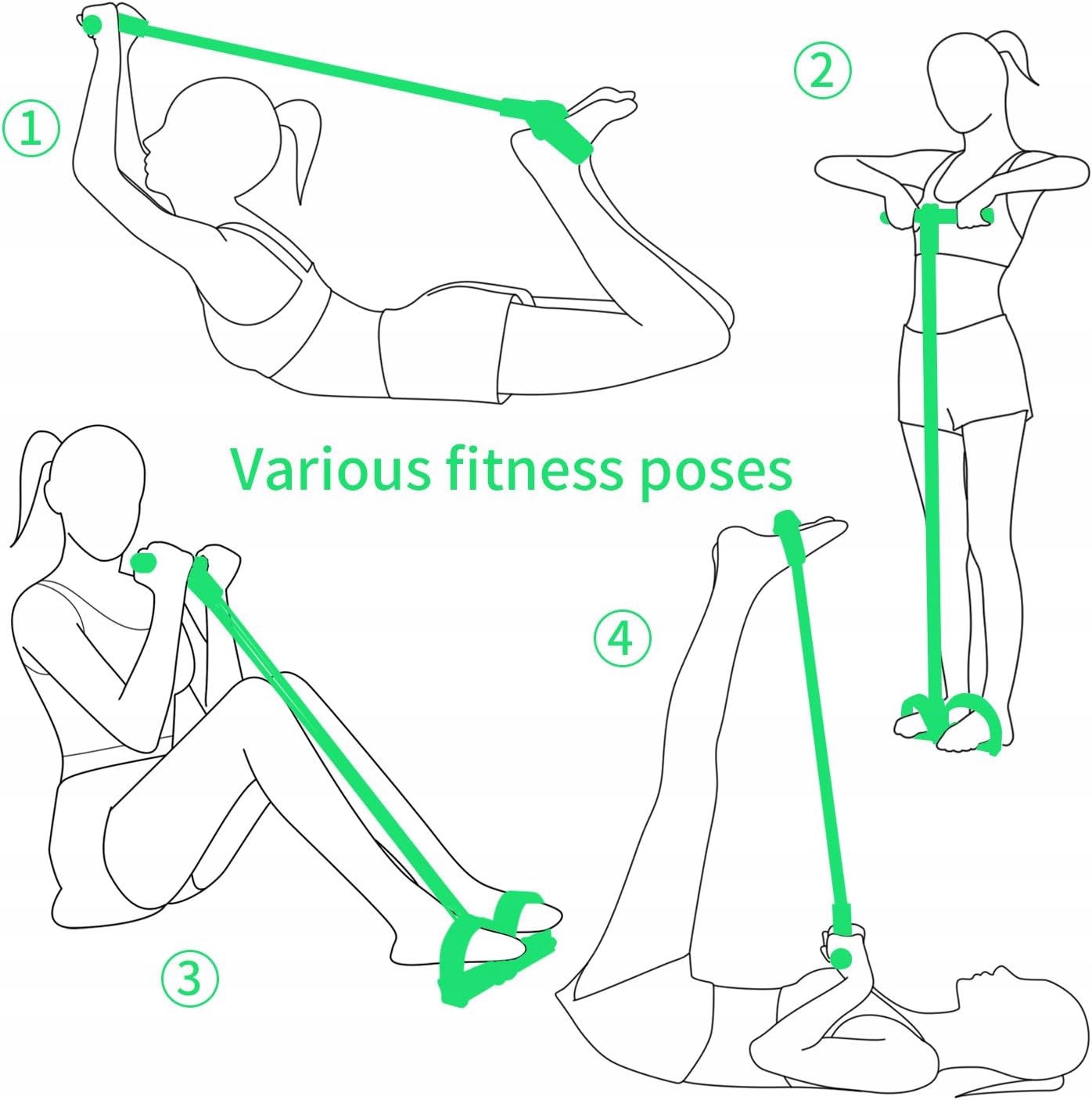 ①

②

Various fitness poses

④

③