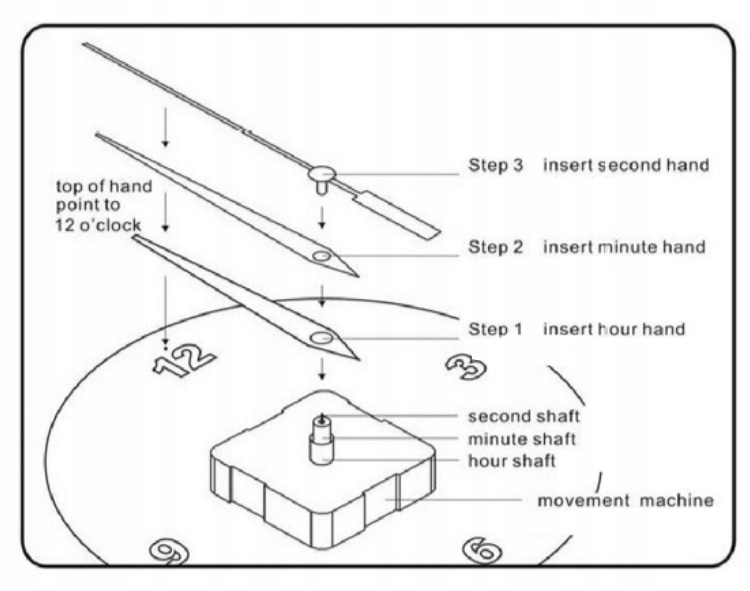 top of hand point to 12 o'clock

Step 3 insert second hand

Step 2 insert minute hand

Step 1 insert hour hand

12

3

second shaft

minute shaft

hour shaft

movement machine

9

6