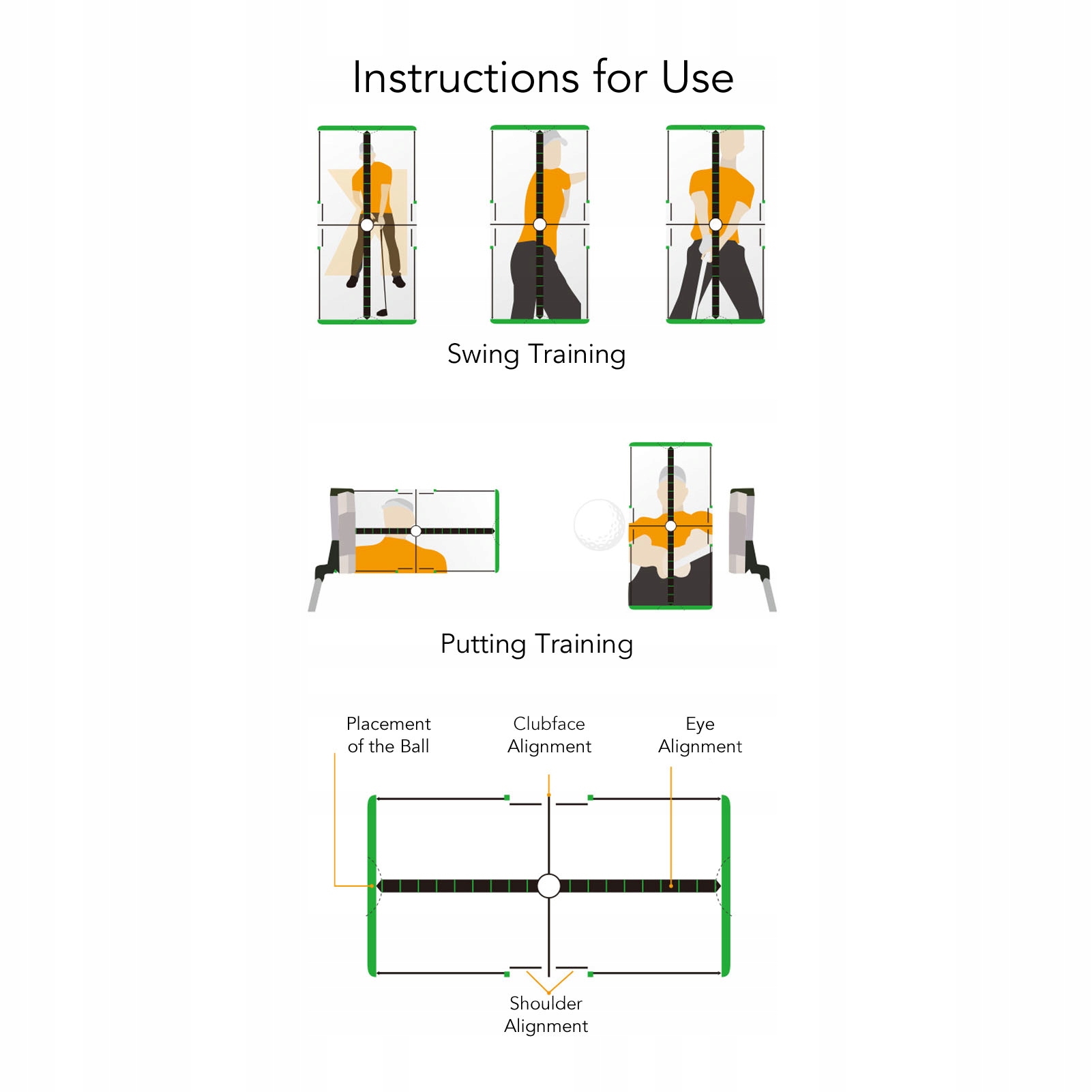 Instructions for Use

Swing Training

Putting Training

Placement of the Ball

Clubface Alignment

Eye Alignment

Shoulder Alignment