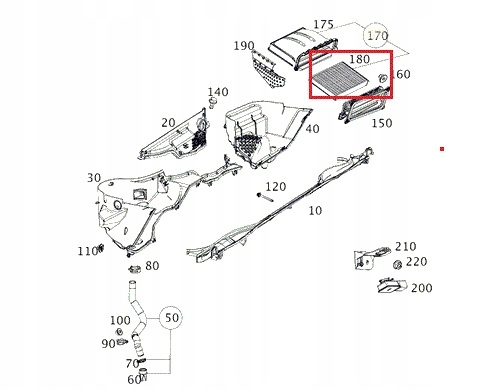 175
170
190
180
60
140
20
40
150
30
120
10
110
80
210
220
200
100
50
90
70
60