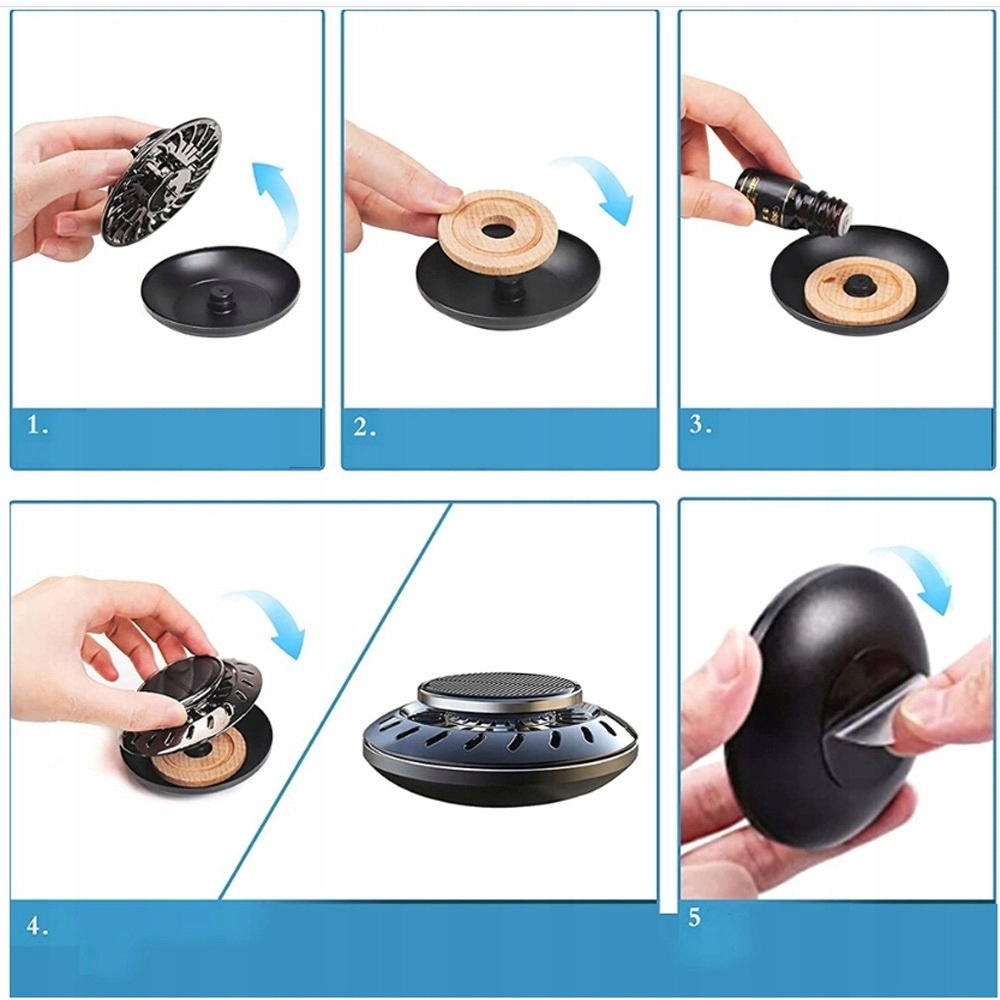 1.

2.

3.

4.

5