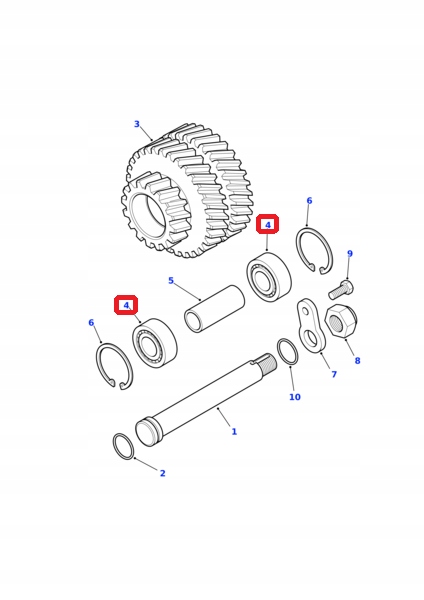 3
6
4
9
5
4
6
8
7
10
1
2