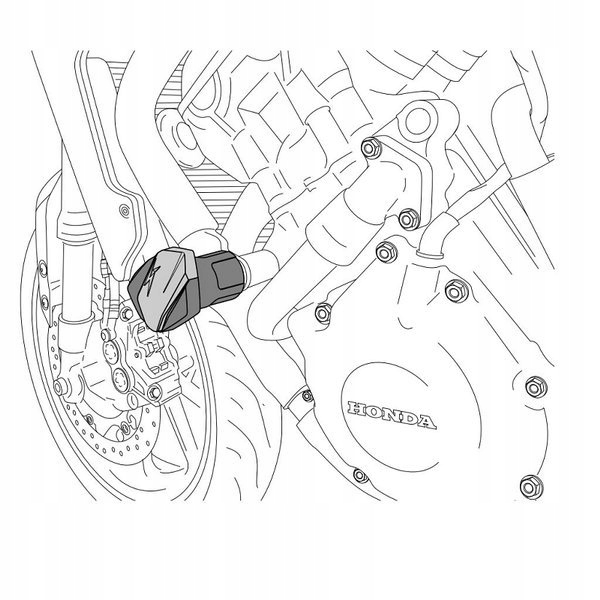 HONDA