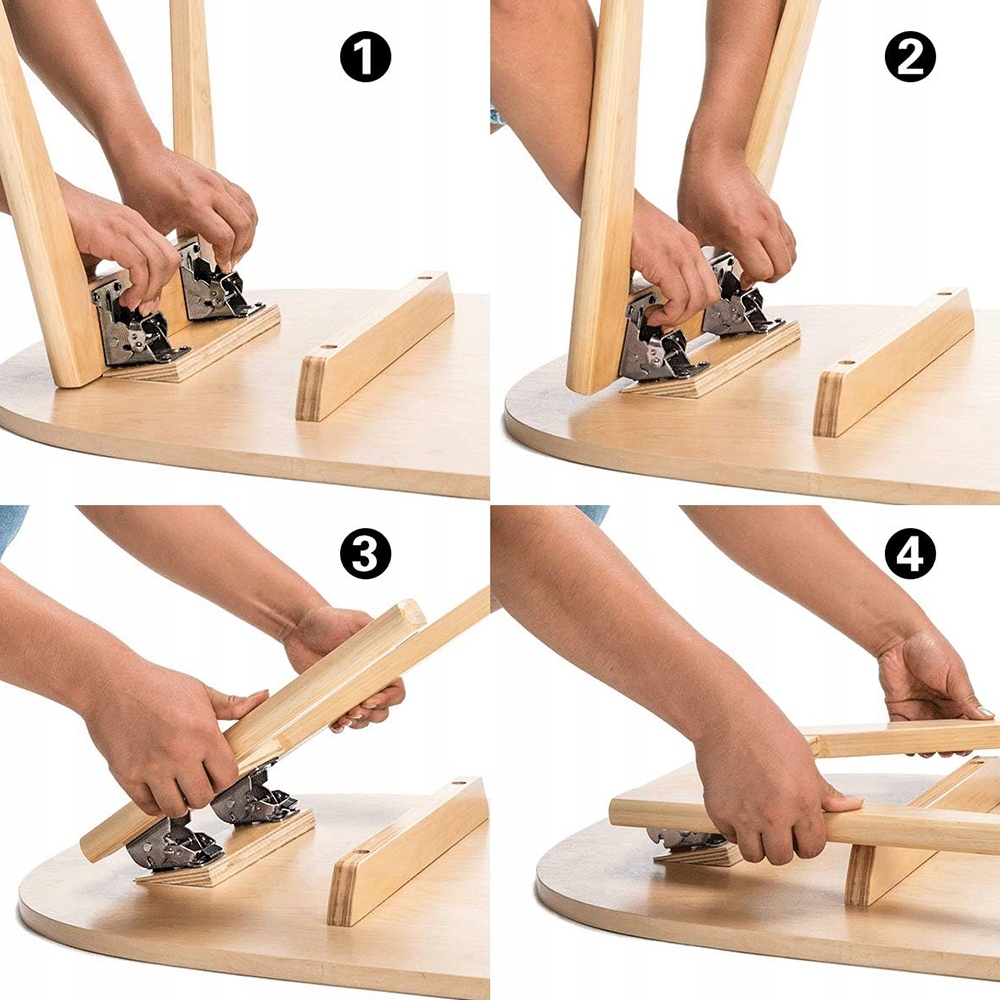 1

2

3

4