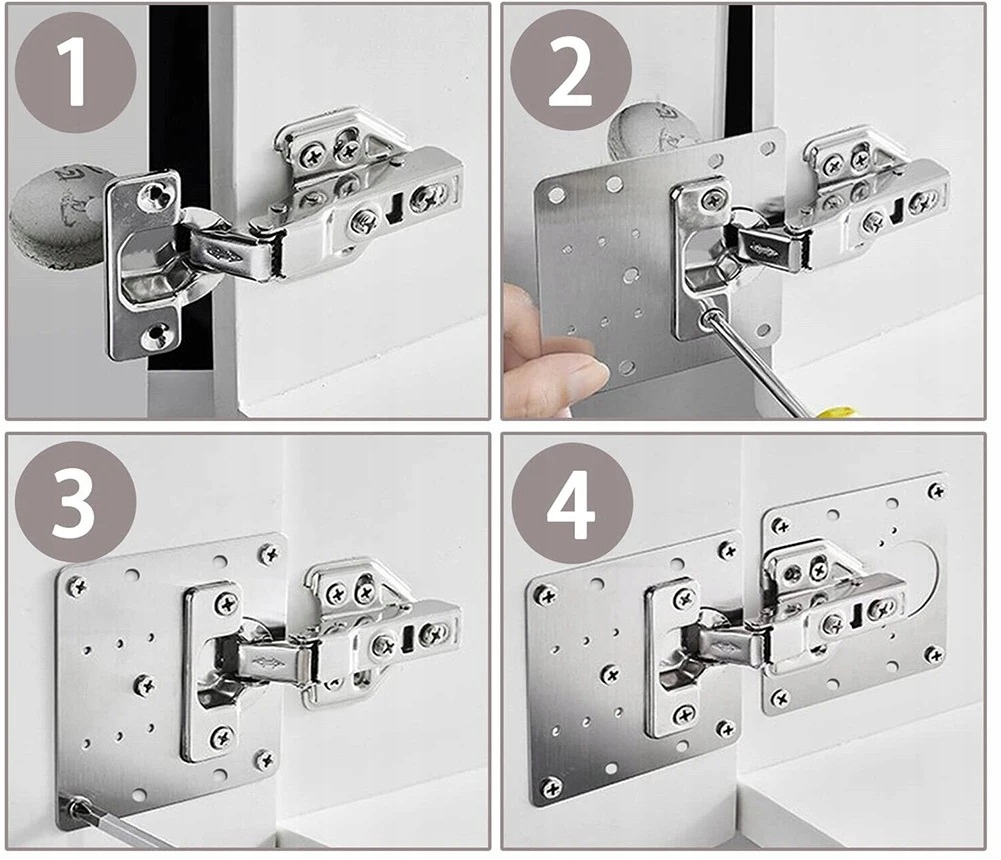 1

2

3

4